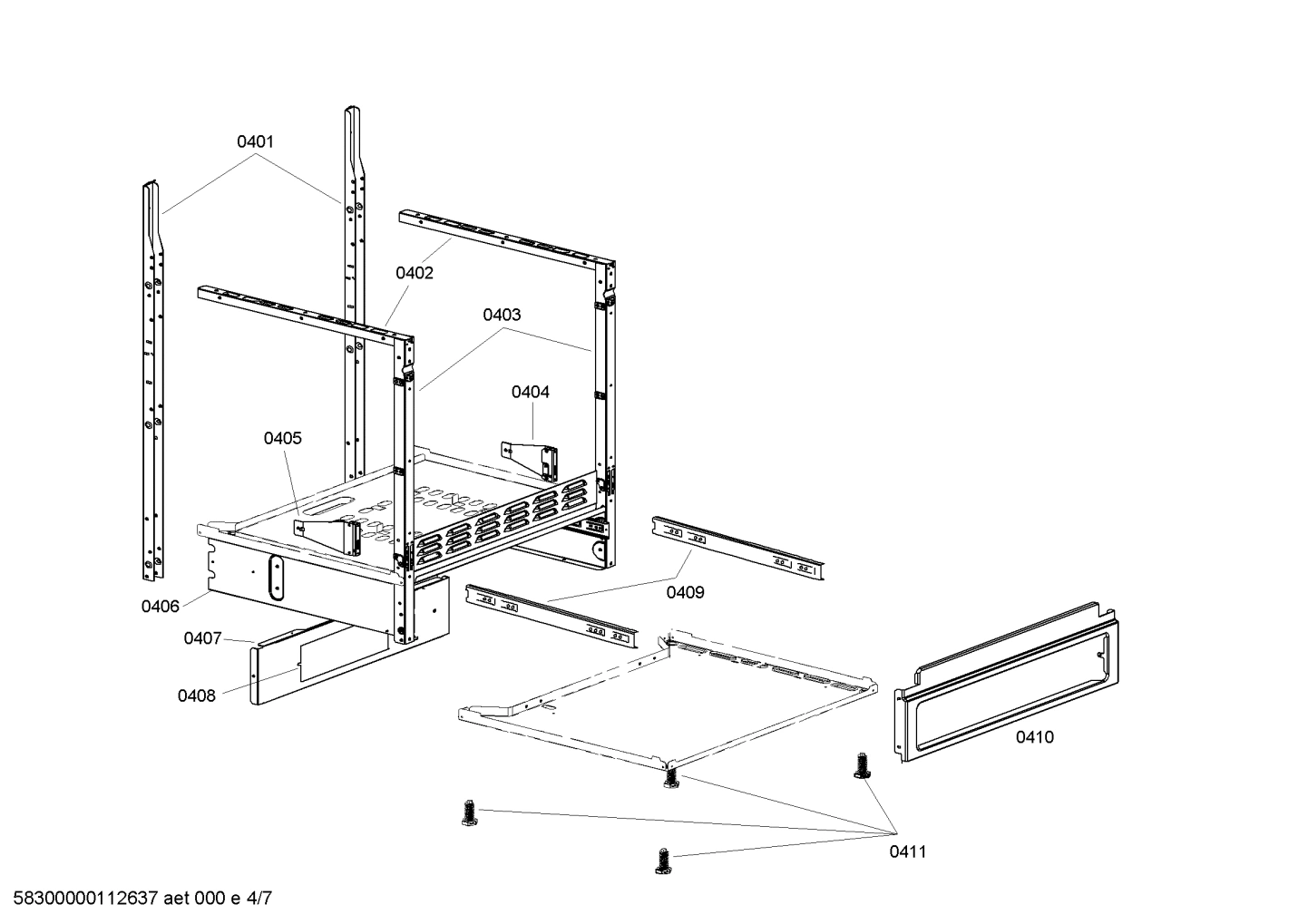 0401

0402

0403

0404

0405

0406

0407

0408

0409

0410

0411

58300000112637 aet 000 e 4/7