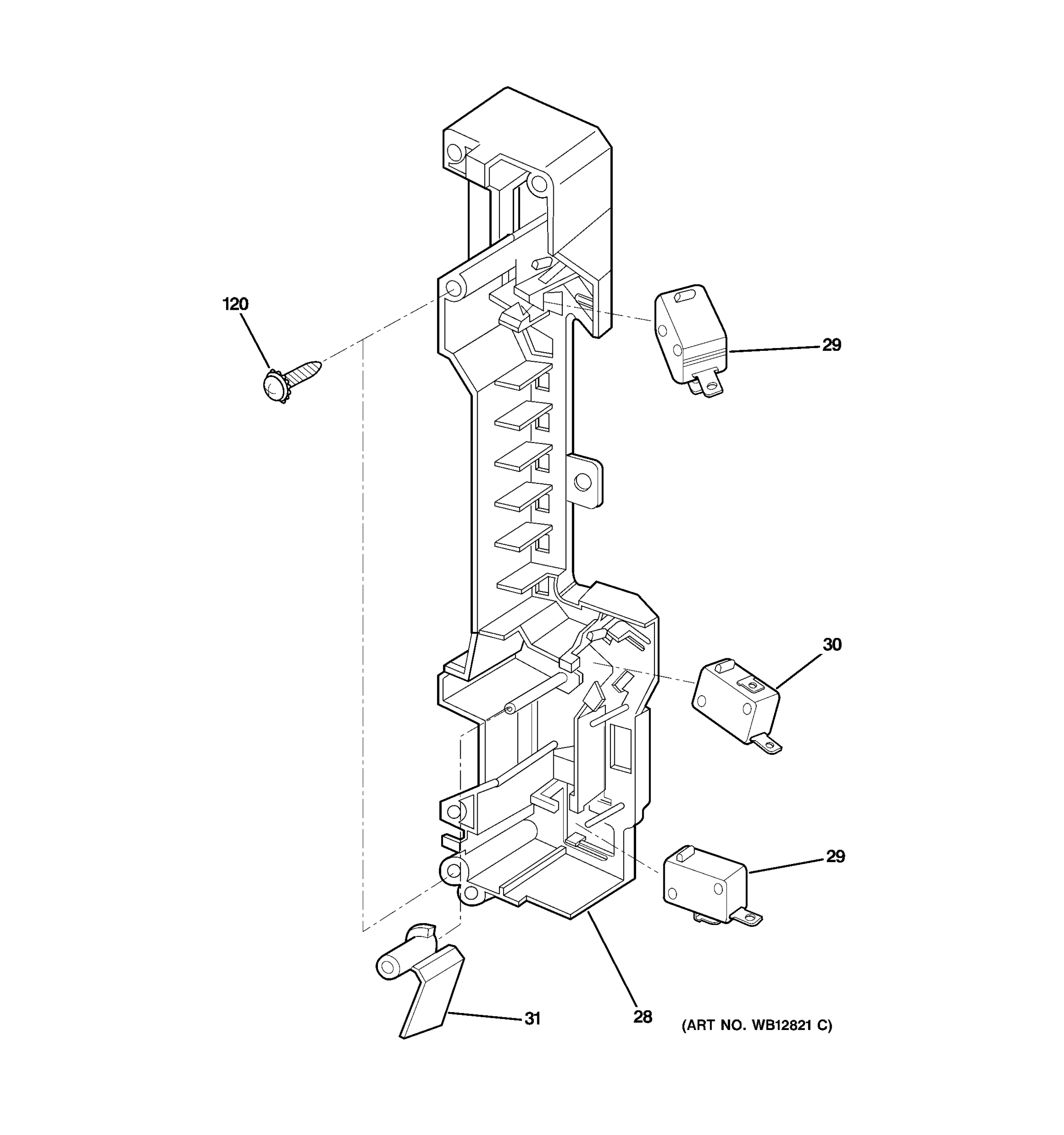 120

29

30

29

31

28

(ART NO. WB12821 C)