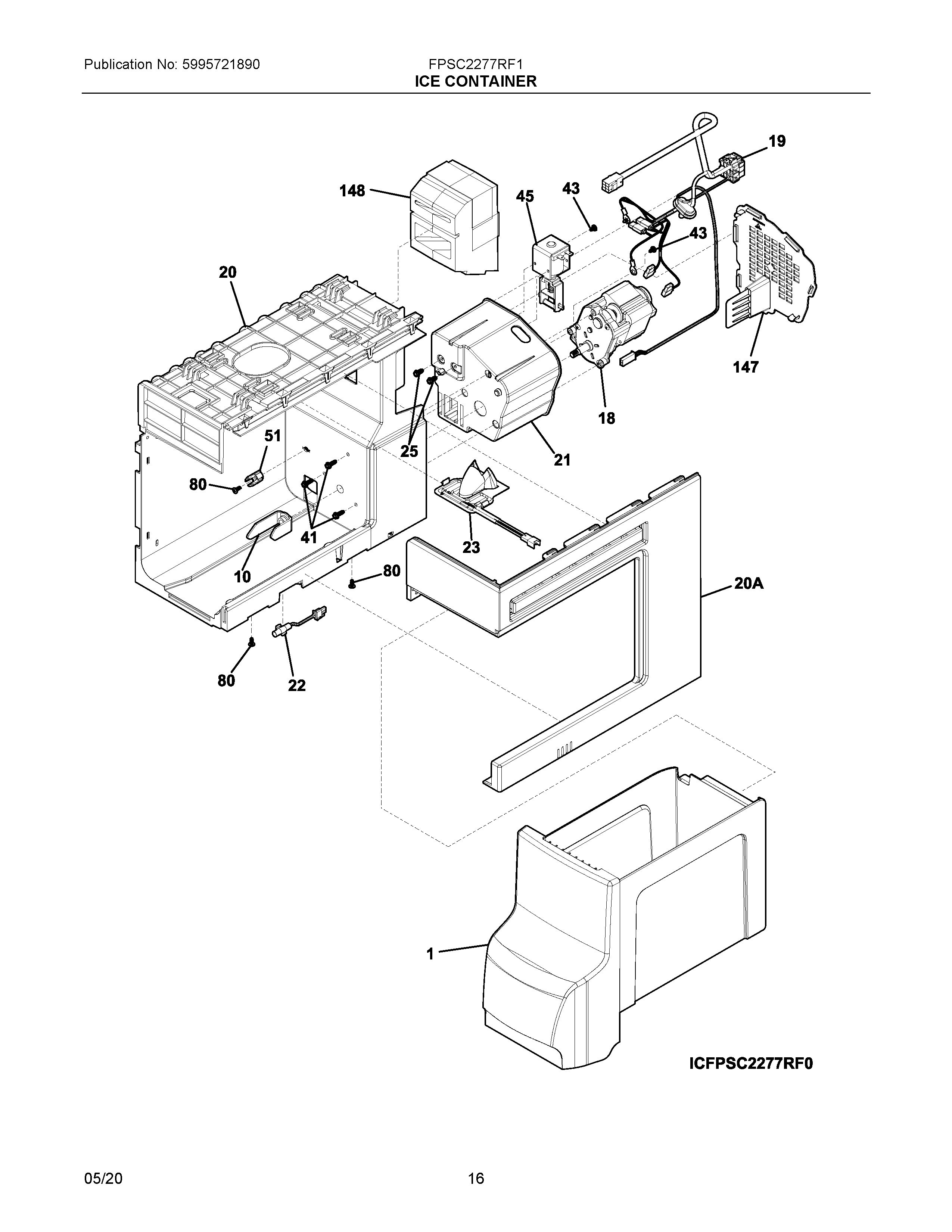 Publication No: 5995721890

FPSC2277RF1
ICE CONTAINER

19
148
45
43
43
20
147
18
51
25
21
80
41
23
10
80
20A
80
22
1

ICFPSC2277RF0

05/20

16