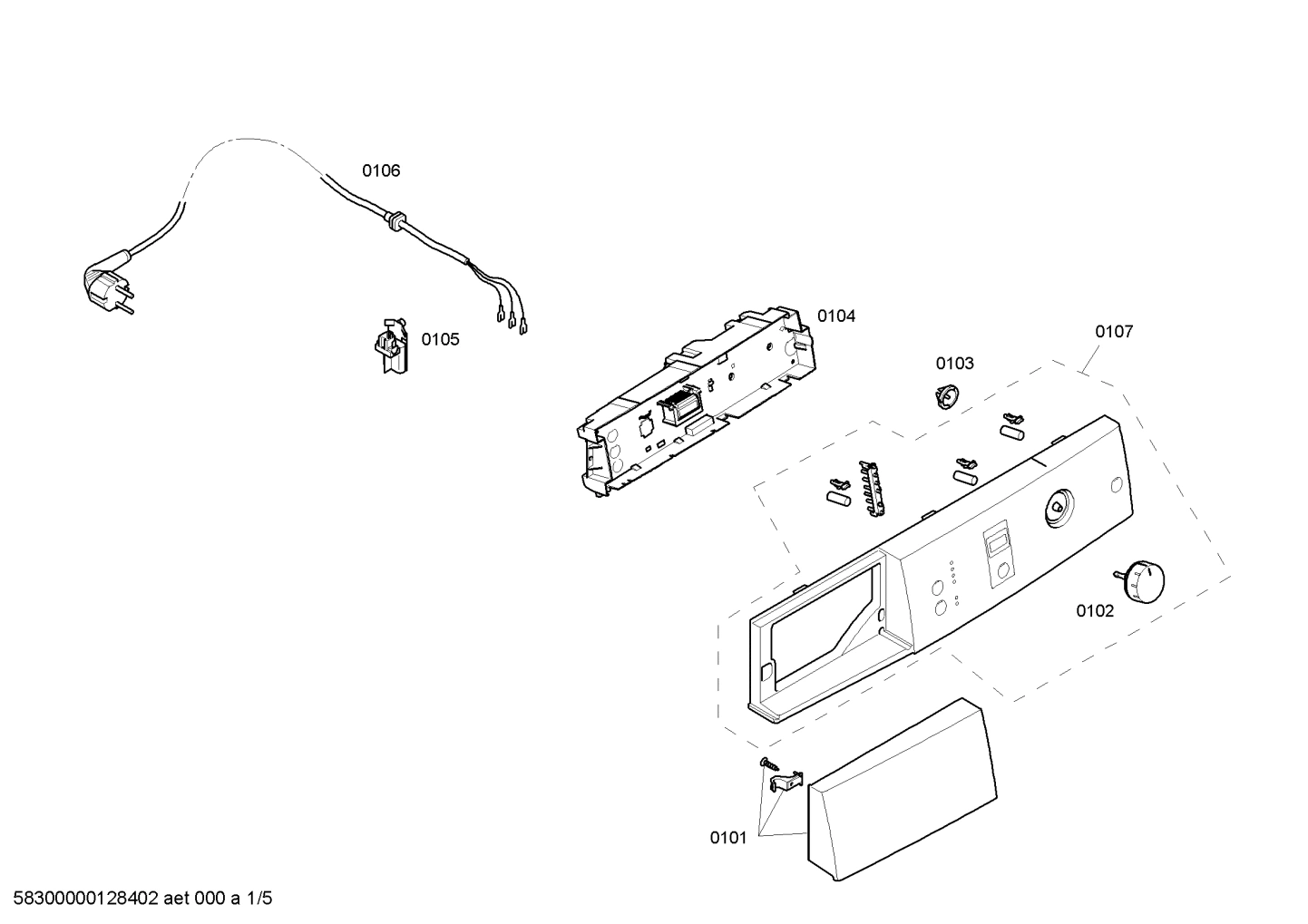 0106

0105

0104

0107

0103

0102

0101

58300000128402 aet 000 a 1/5