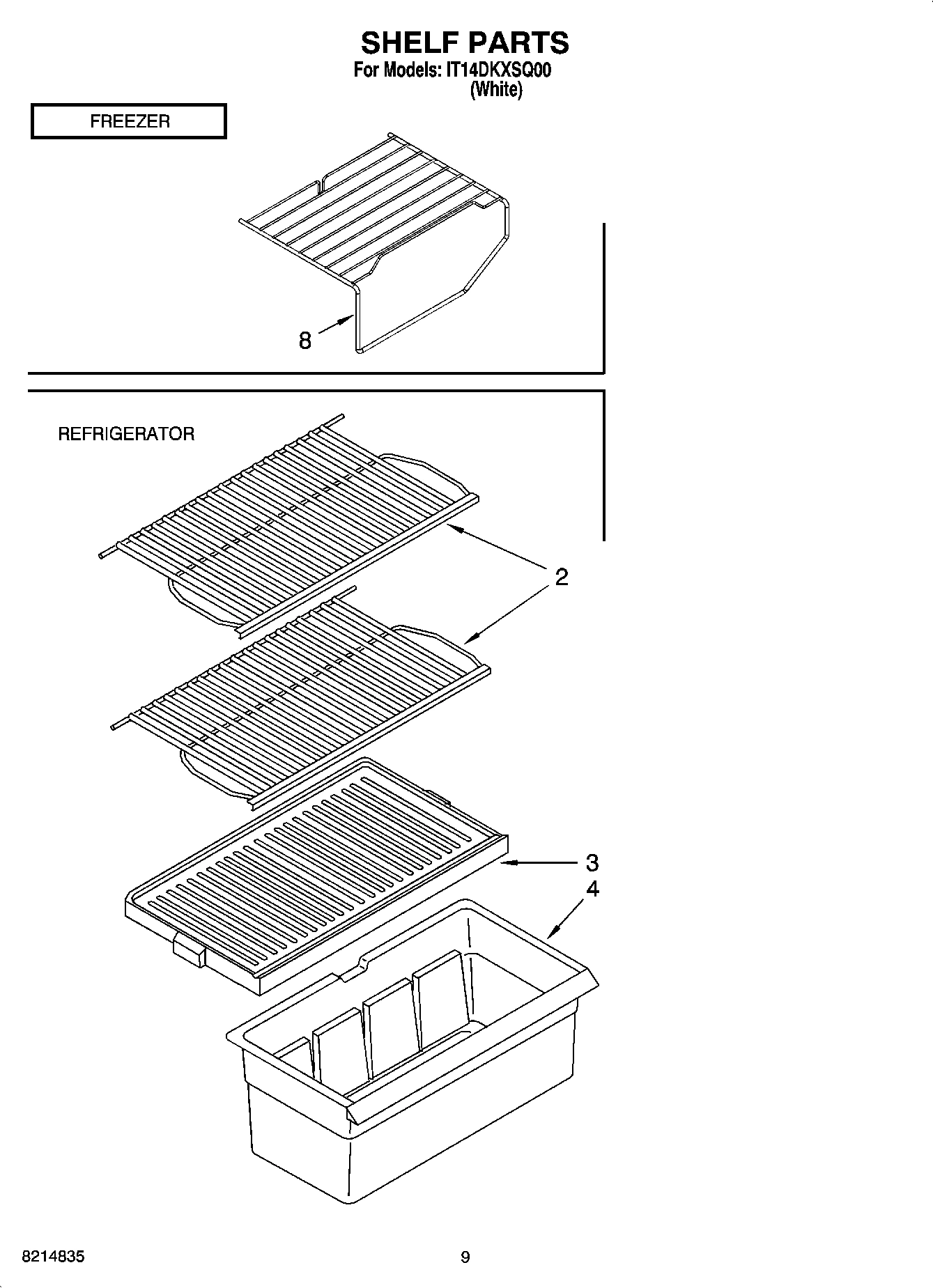 SHELF PARTS
For Models: IT14DKXSQ00
(White)

FREEZER

8

REFRIGERATOR

2

3
4

8214835

9