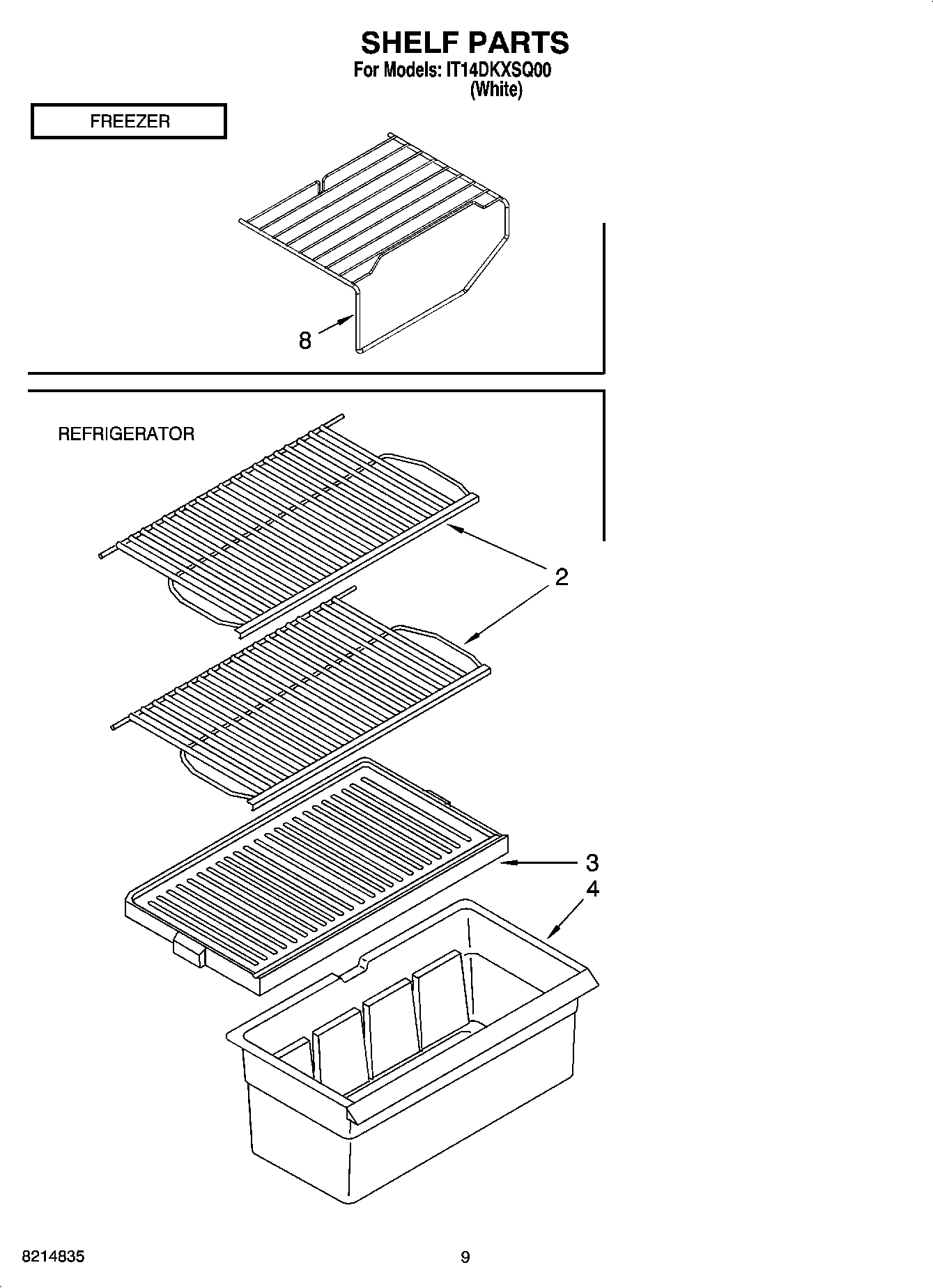 SHELF PARTS
For Models: IT14DKXSQ00
(White)

FREEZER

8

REFRIGERATOR

2

3
4

8214835

9