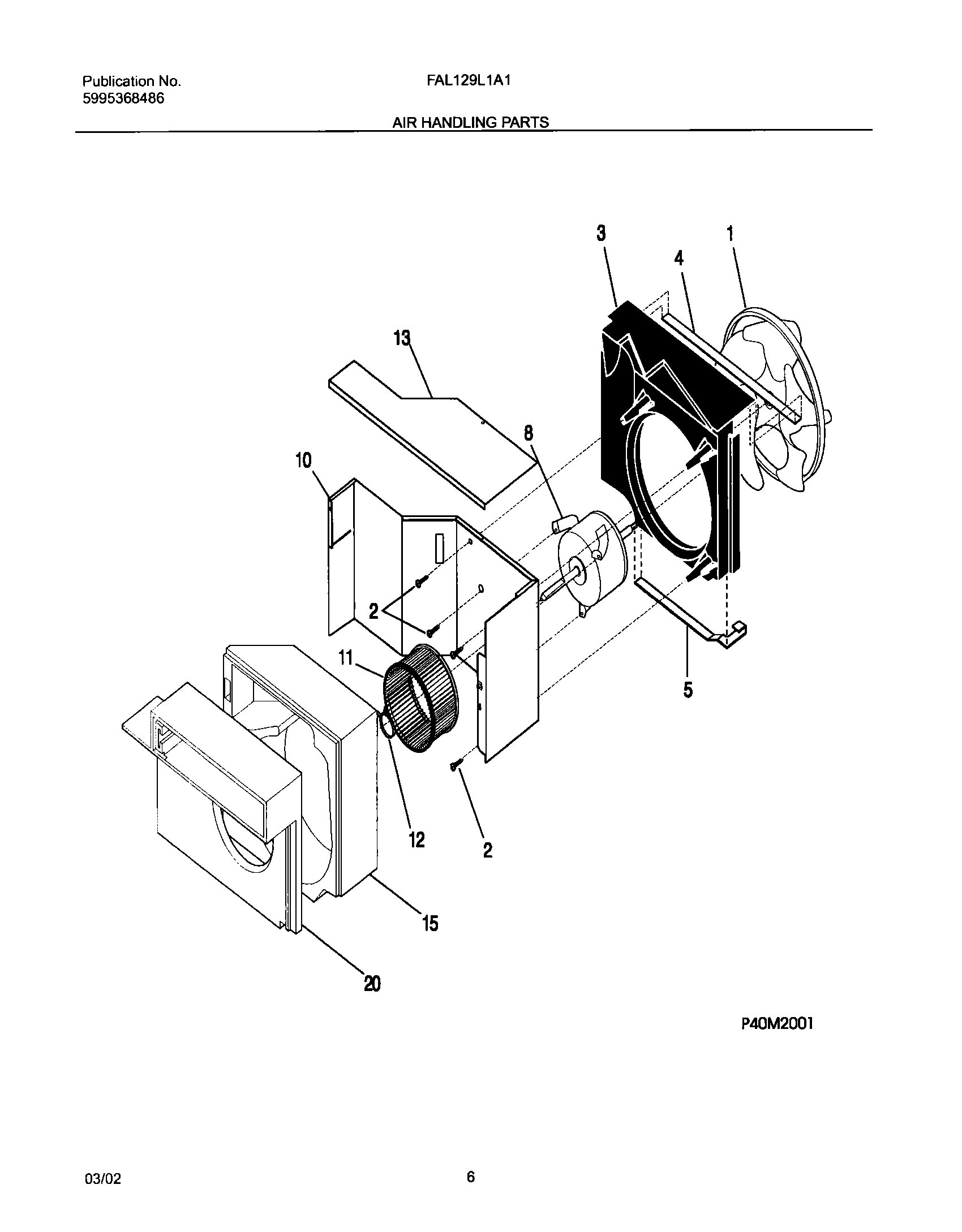 Publication No.
5995368486

FAL129L1A1

AIR HANDLING PARTS

3
1
4
13
8
10
2
11
5
12
2
15
20

P40M2001

03/02

6