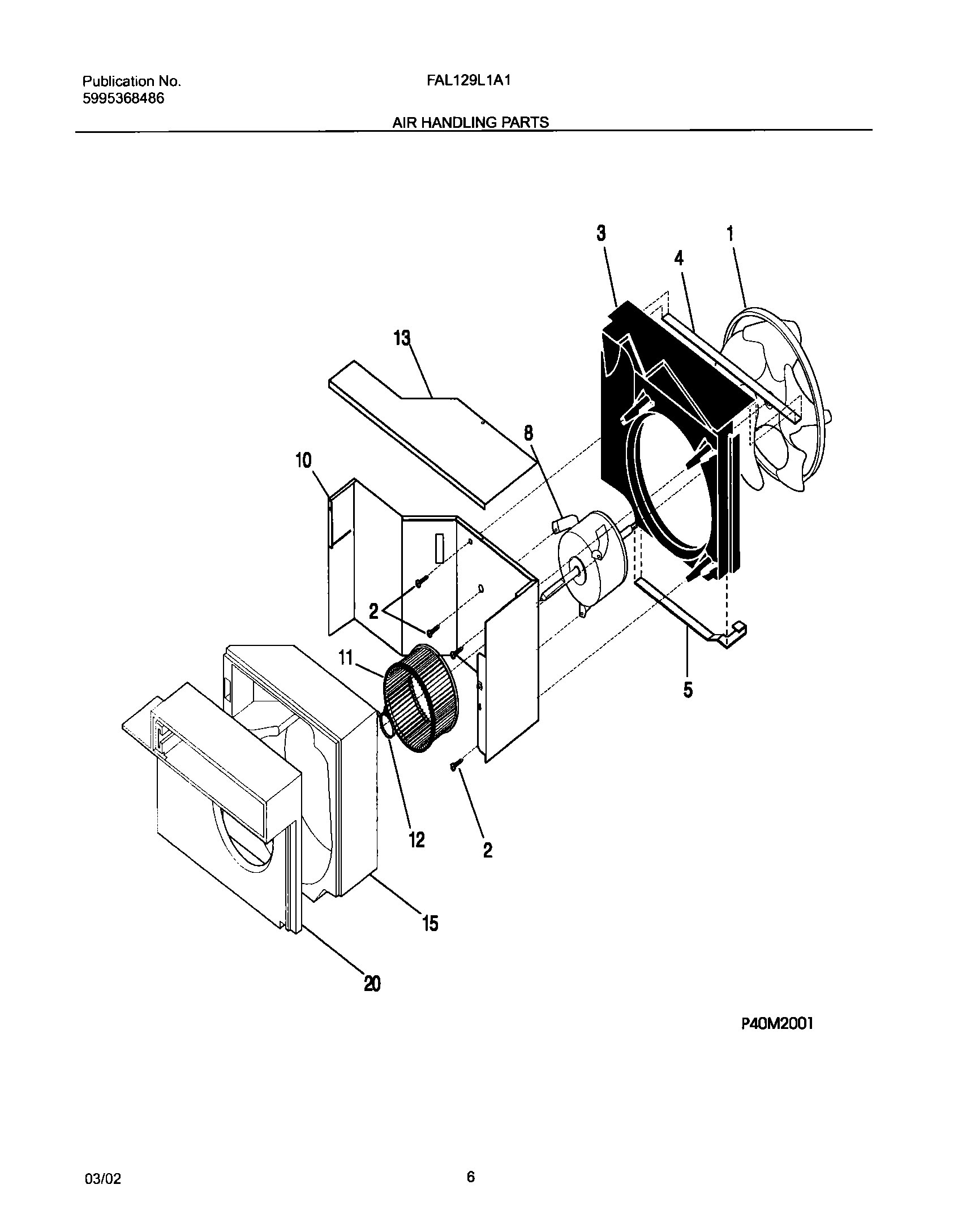 Publication No.
5995368486

FAL129L1A1

AIR HANDLING PARTS

3
1
4
13
8
10
2
11
5
12
2
15
20

P40M2001

03/02

6