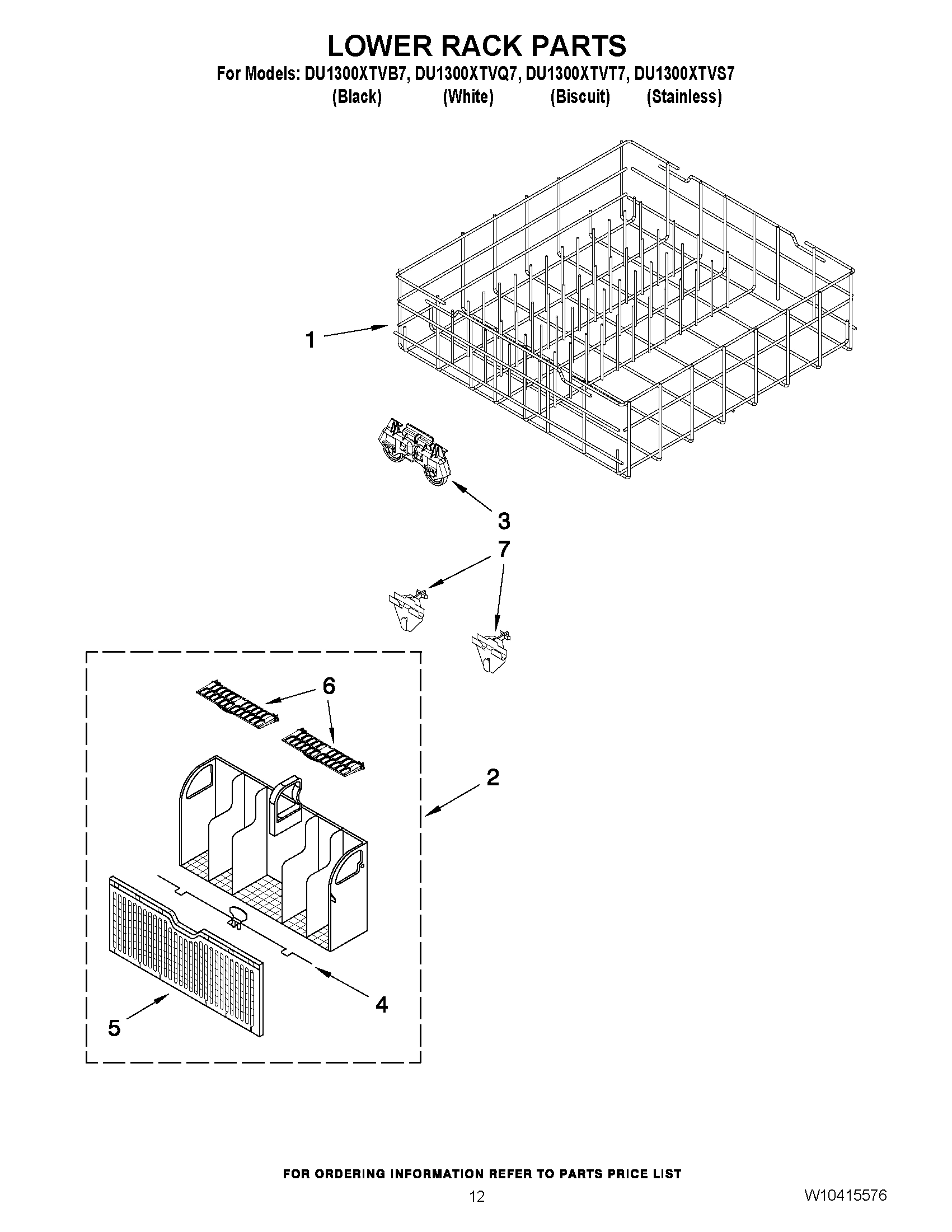 LOWER RACK PARTS

For Models: DU1300XTVB7, DU1300XTVQ7, DU1300XTVT7, DU1300XTVS7
(Black) (White) (Biscuit) (Stainless)

1

3

7

6

2

4

5

FOR ORDERING INFORMATION REFER TO PARTS PRICE LIST

12

W10415576