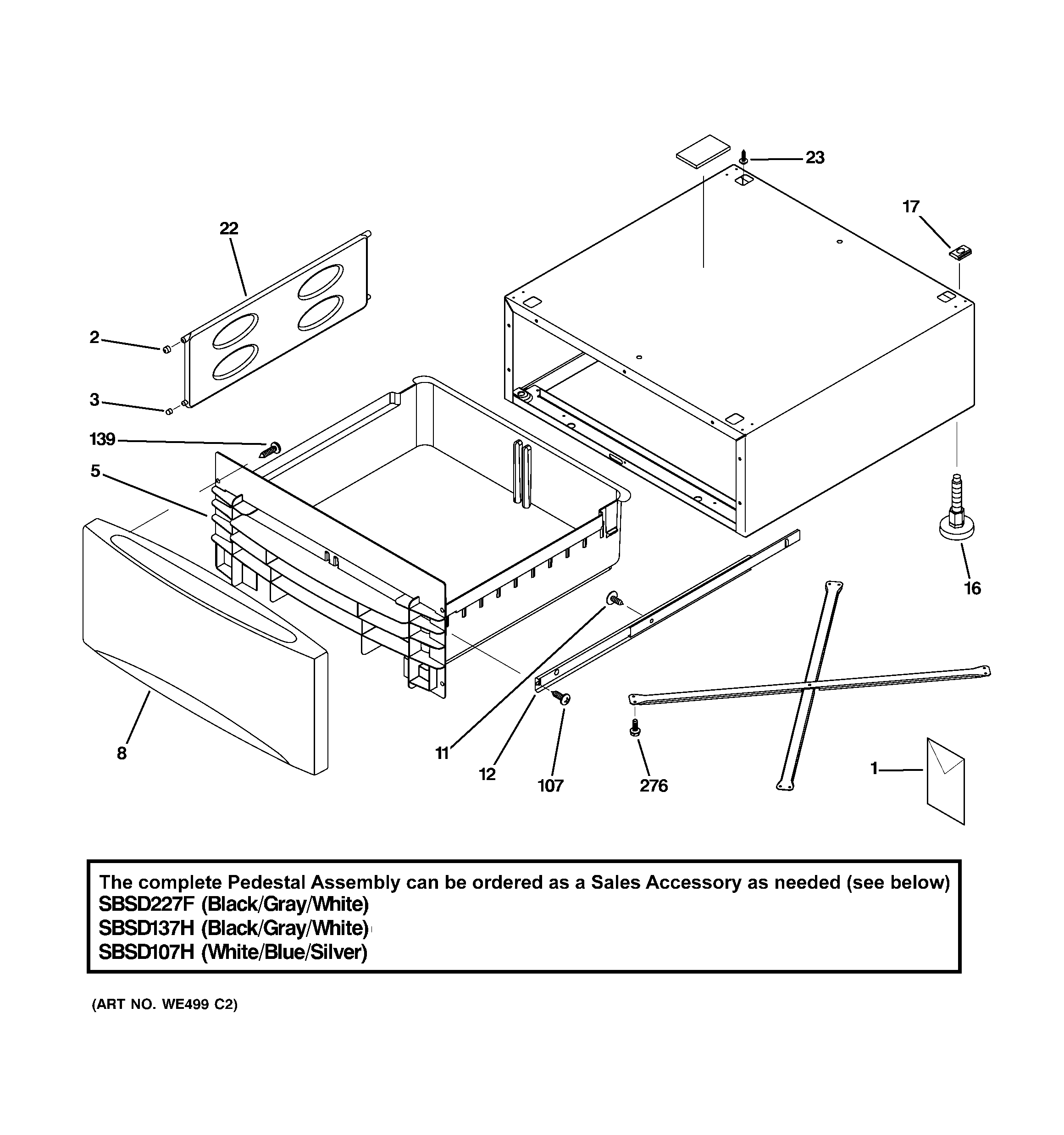 23

17

22

2

3

139

5

16

8

11

12

107

276

1

The complete Pedestal Assembly can be ordered as a Sales Accessory as needed (see below)
SBSD227F (Black/Gray/White)
SBSD137H (Black/Gray/White)
SBSD107H (White/Blue/Silver)

(ART NO. WE499 C2)