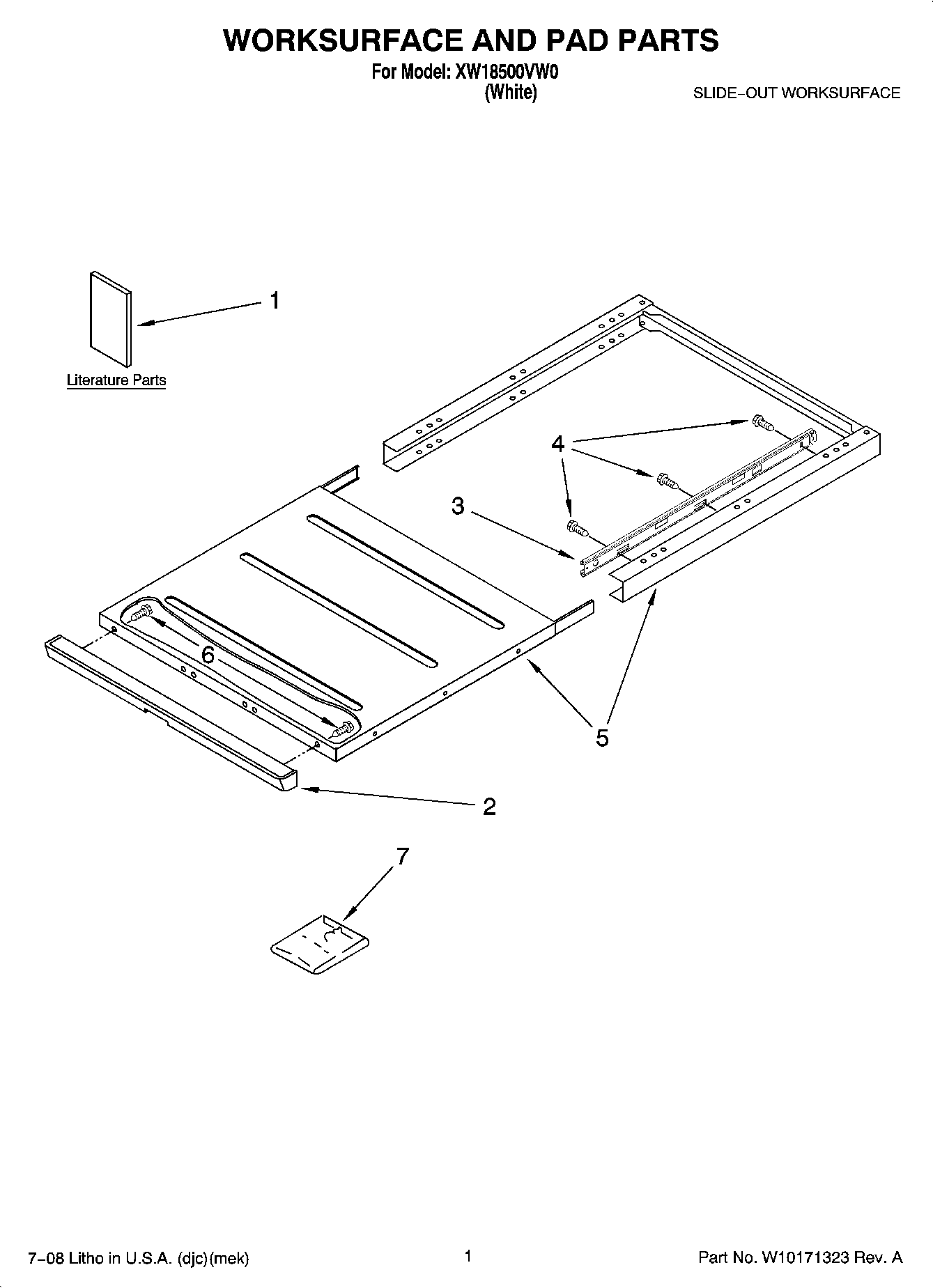 WORKSURFACE AND PAD PARTS

For Model: XW18500VW0
(White)

SLIDE–OUT WORKSURFACE

1

Literature Parts

4

3

6

5

2

7

7–08 Litho in U.S.A. (djc)(mek)

1

Part No. W10171323 Rev. A