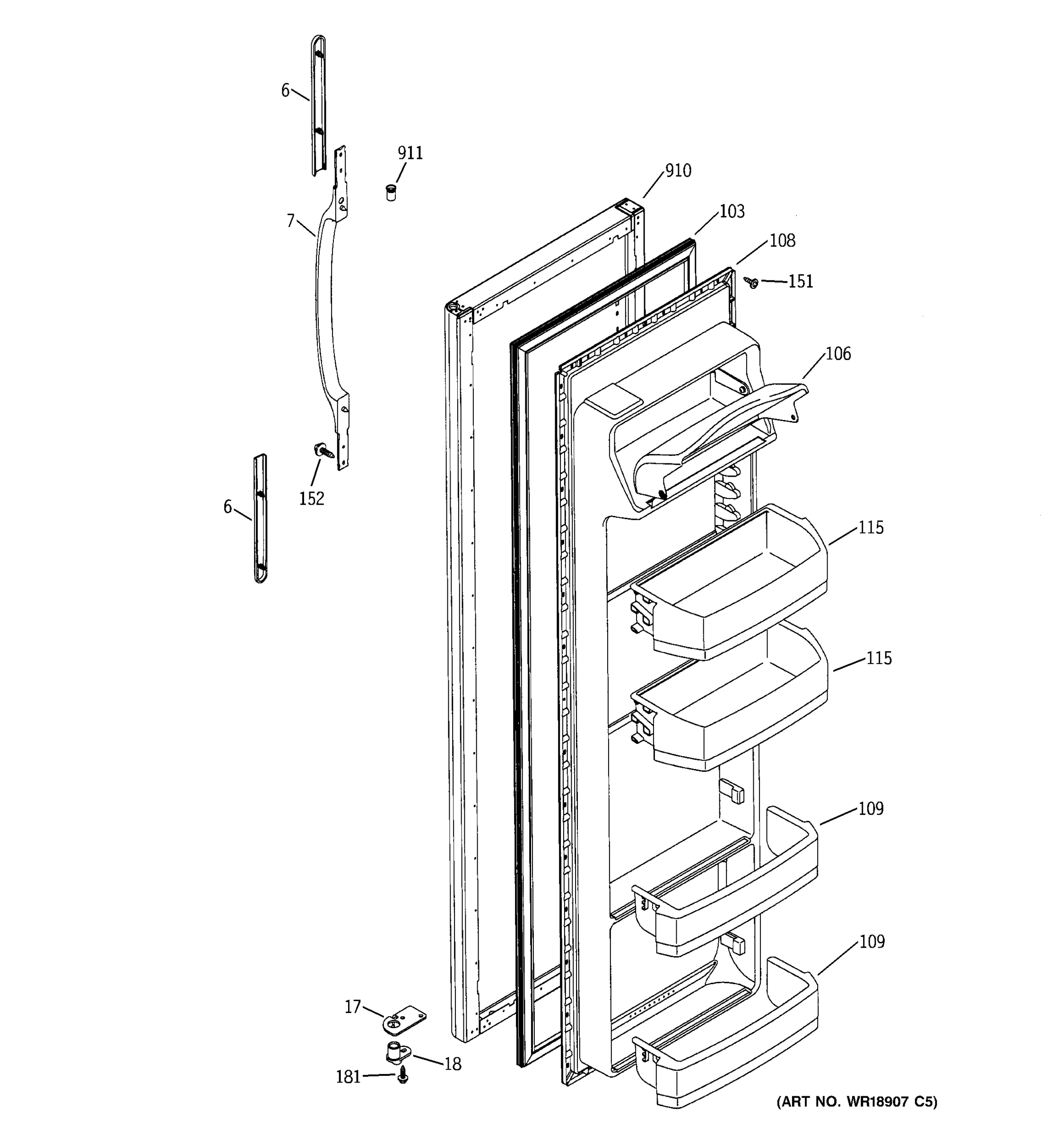 6
911
910
7
103
108
151
106
152
6
115
115
109
109
17
18
181
(ART NO. WR18907 C5)