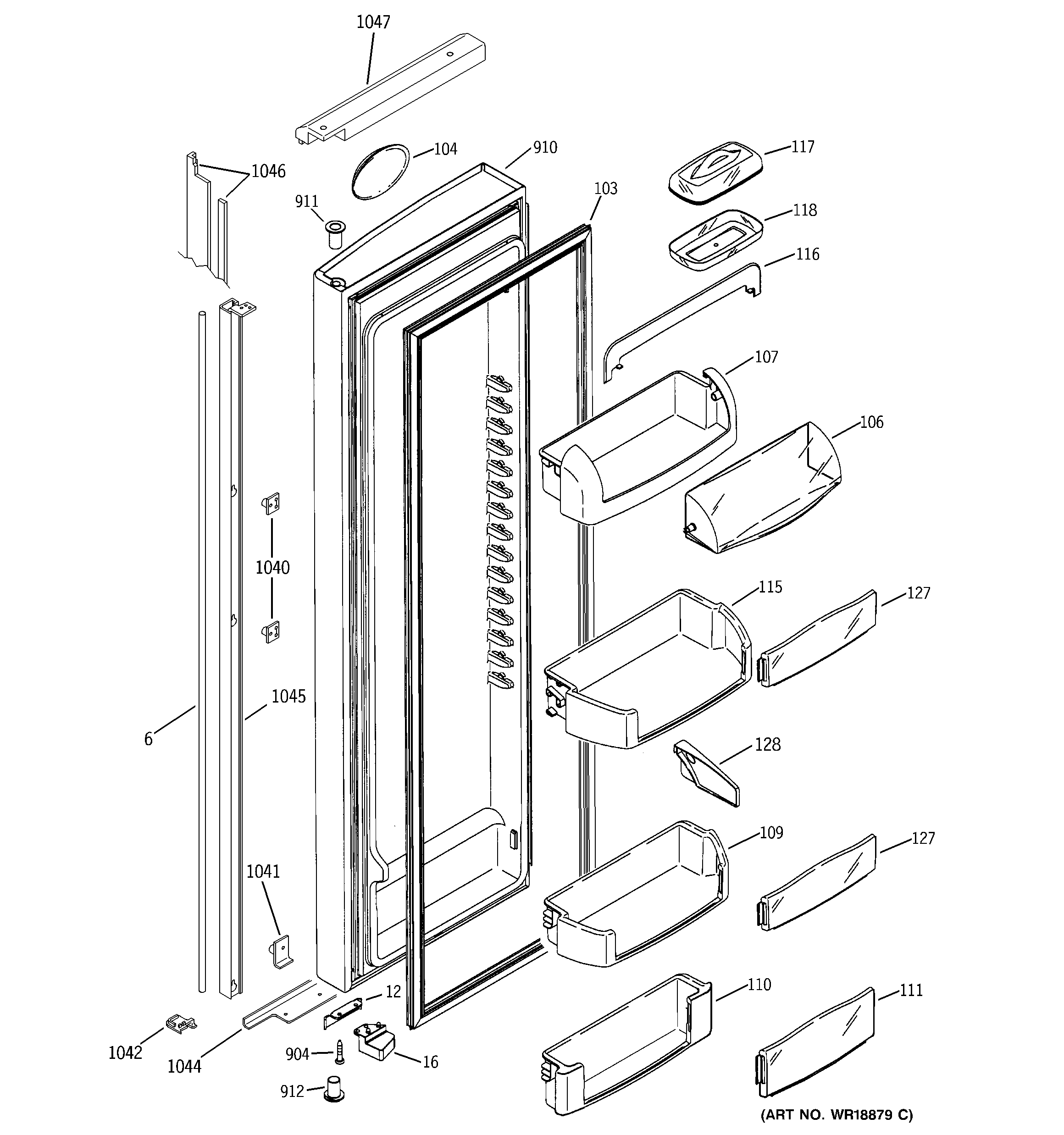 1047
104
910
117
1046
911
103
118
116
107
106
1040
115
127
1045
6
128
109
127
1041
12
110
111
1042
1044
904
16
912
(ART NO. WR18879 C)