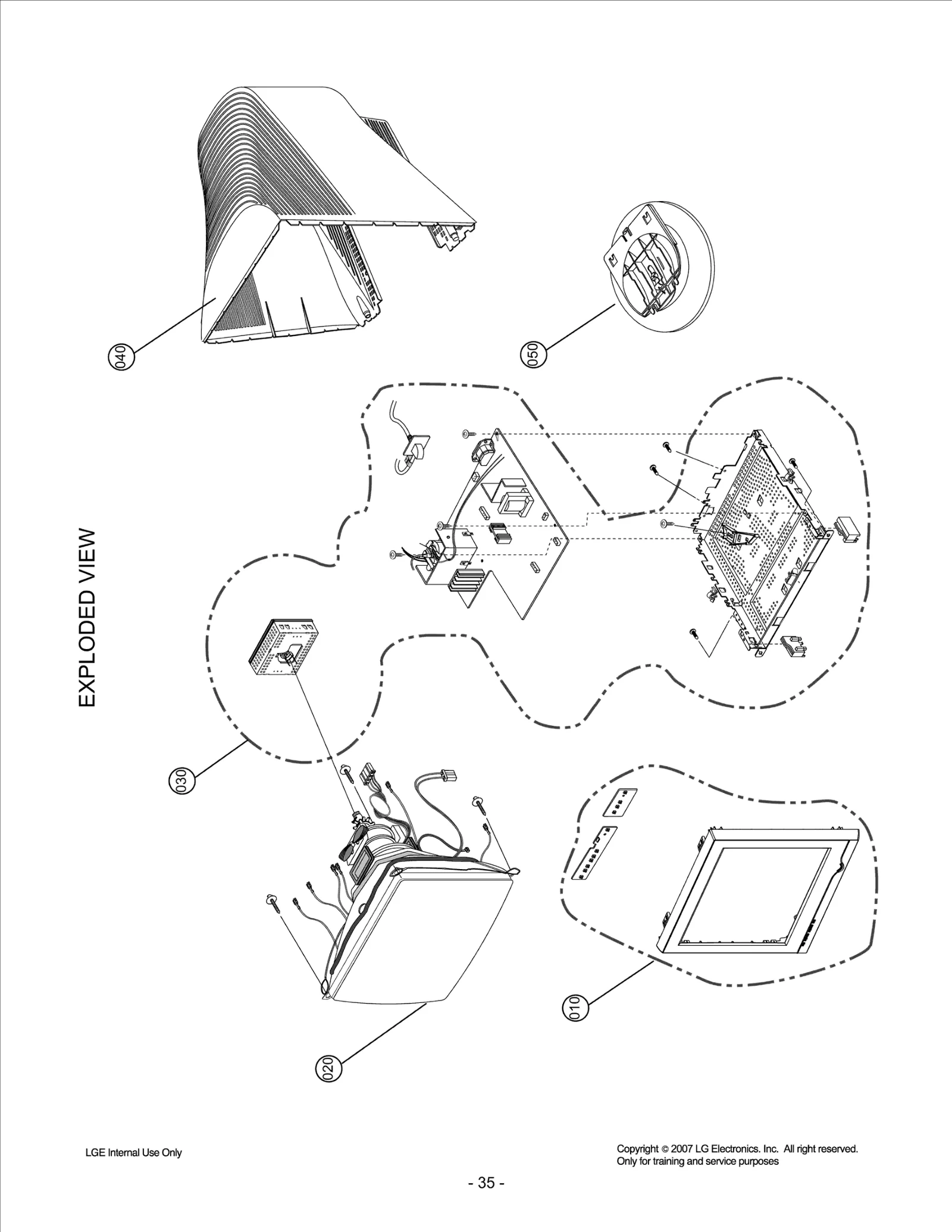 EXPLODED VIEW

040

050

030

020

010

LGE Internal Use Only

Copyright © 2007 LG Electronics. Inc. All right reserved.
Only for training and service purposes

- 35 -