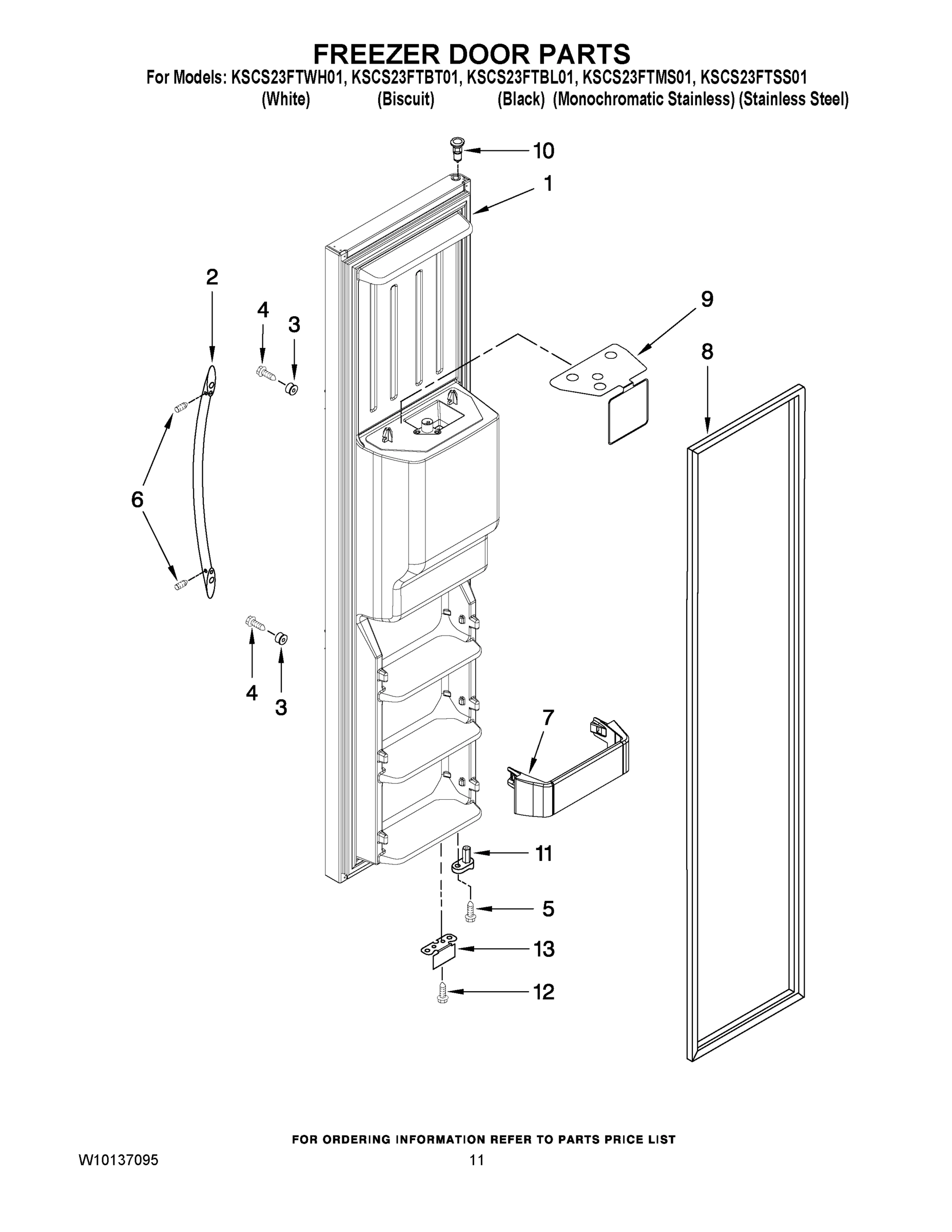 FREEZER DOOR PARTS

For Models: KSCS23FTWH01, KSCS23FTBT01, KSCS23FTBL01, KSCS23FTMS01, KSCS23FTSS01
(White) (Biscuit) (Black) (Monochromatic Stainless) (Stainless Steel)

10
1
2
4
3
9
8
6
4
3
7
11
5
13
12

FOR ORDERING INFORMATION REFER TO PARTS PRICE LIST

W10137095

11