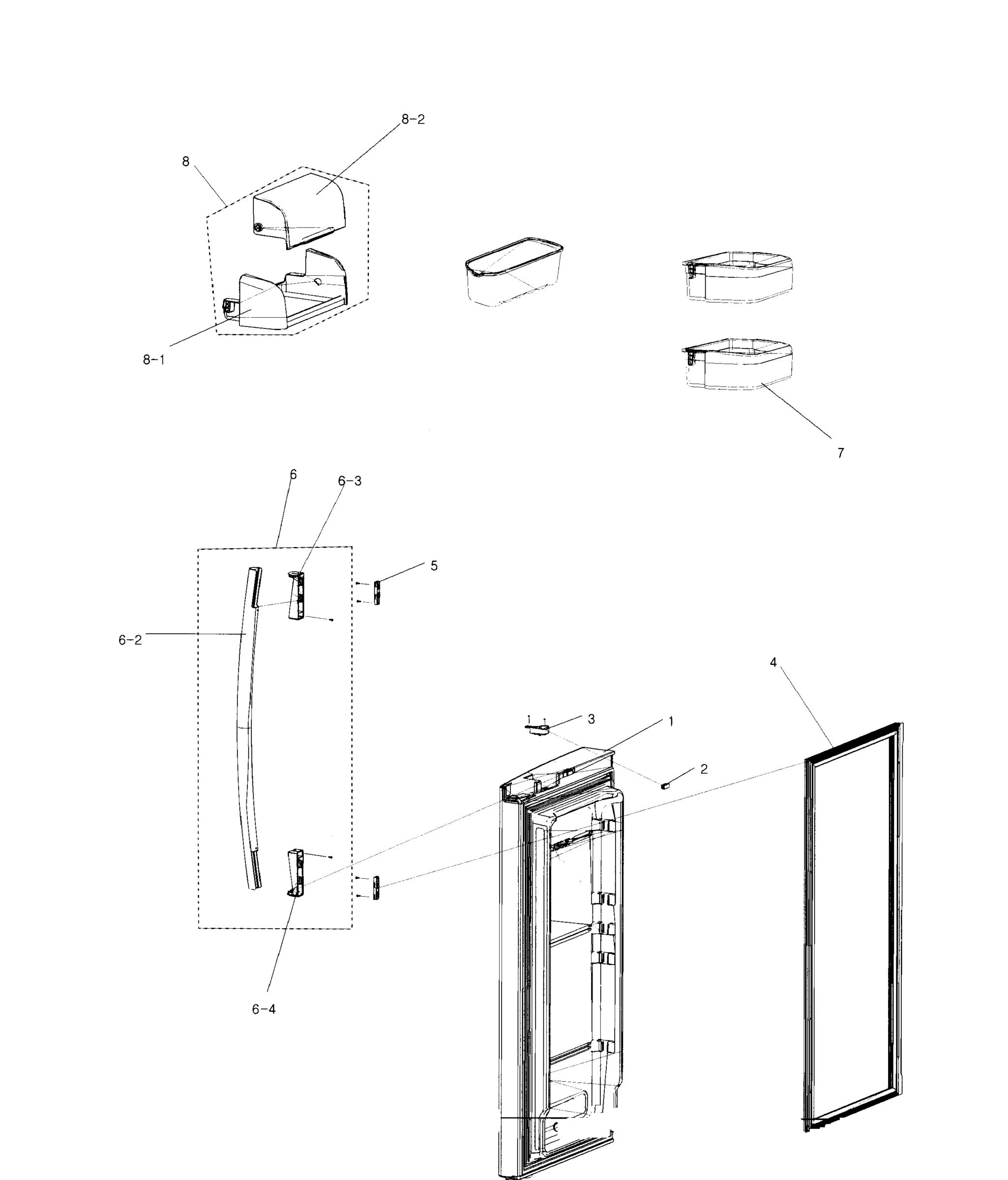 8-2
8
8-1
7
6
6-3
5
6-2
4
3
1
2
6-4