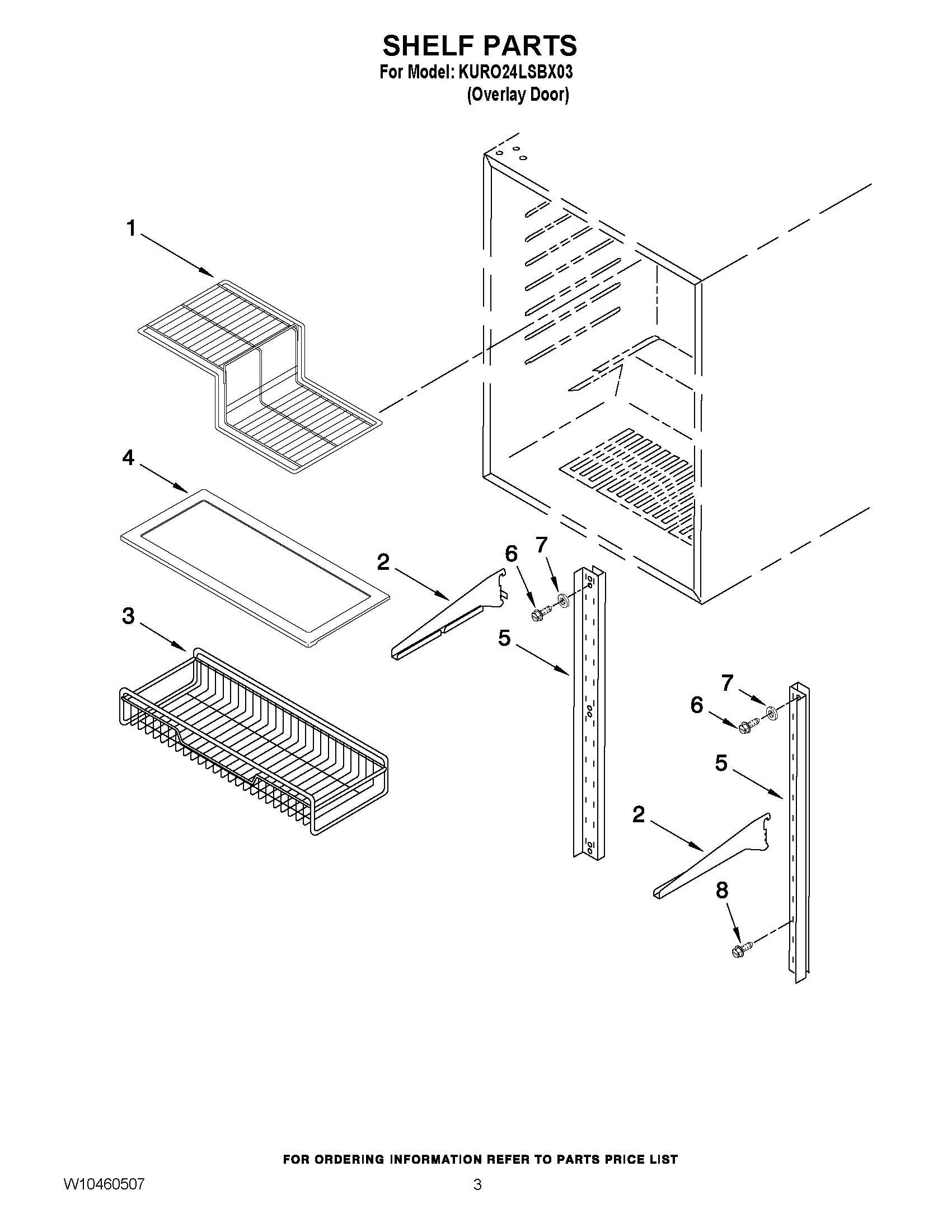 SHELF PARTS

For Model: KURO24LSBX03
(Overlay Door)

1

4

2

6

7

3

5

7

6

5

2

8

FOR ORDERING INFORMATION REFER TO PARTS PRICE LIST

W10460507

3