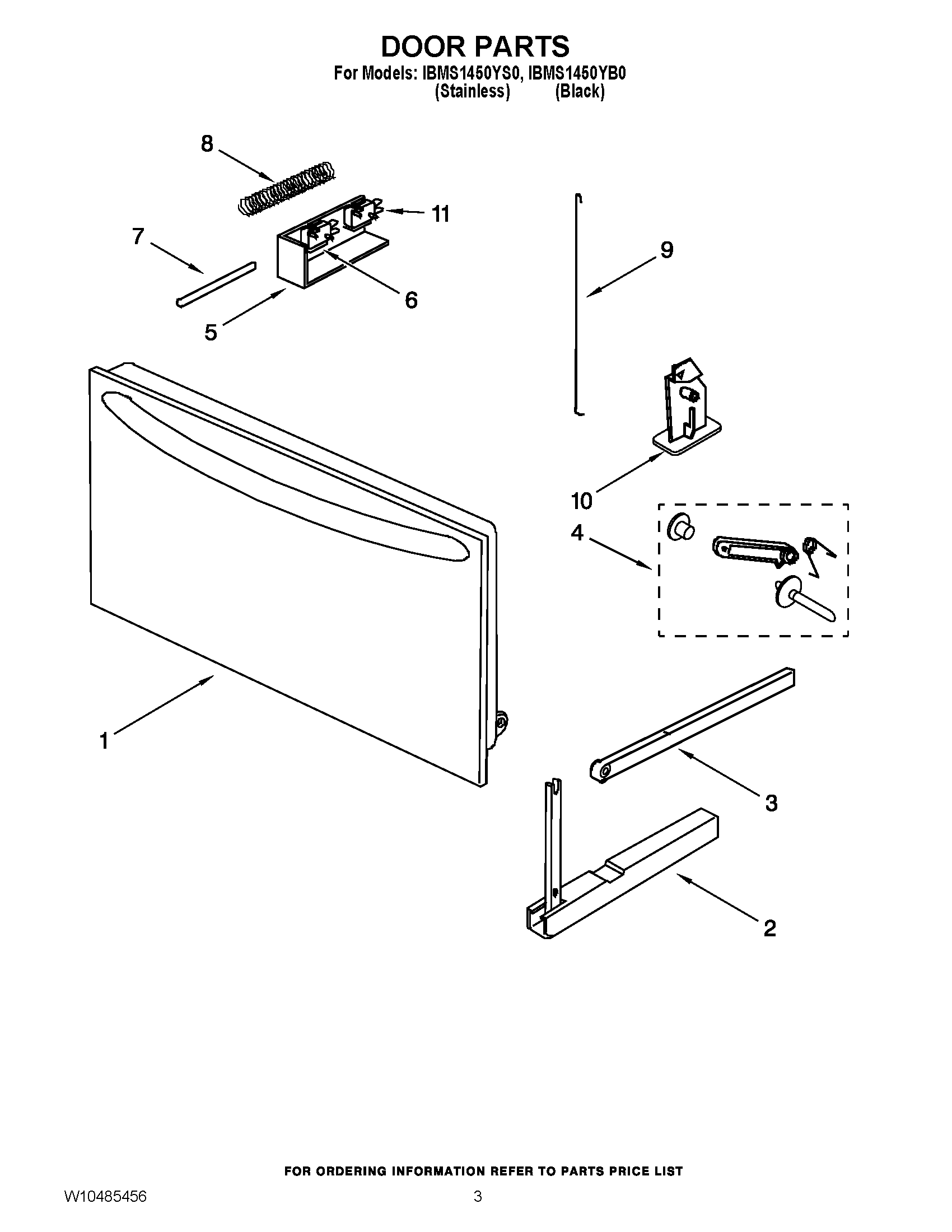 DOOR PARTS
For Models: IBMS1450YS0, IBMS1450YB0
(Stainless) (Black)

8
11
7
9
6
5
10
4
1
3
2

FOR ORDERING INFORMATION REFER TO PARTS PRICE LIST

W10485456

3