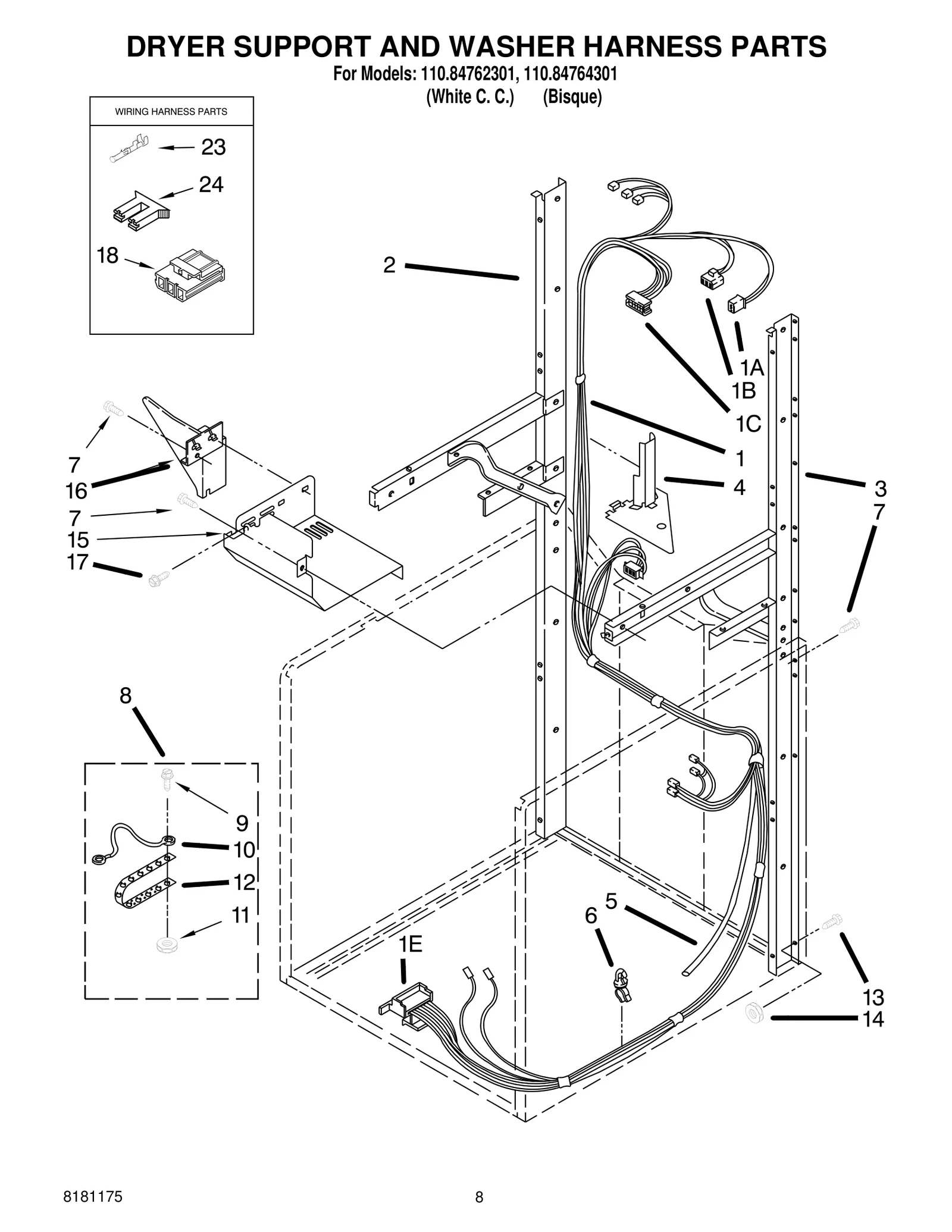 DRYER SUPPORT AND WASHER HARNESS PARTS
For Models: 110.84762301, 110.84764301
(White C. C.) (Bisque)

WIRING HARNESS PARTS
23
24
18

2
1A
1B
1C
1
4
3
7
7
16
7
15
17
8
9
10
12
11
5
6
1E
13
14

8181175
8