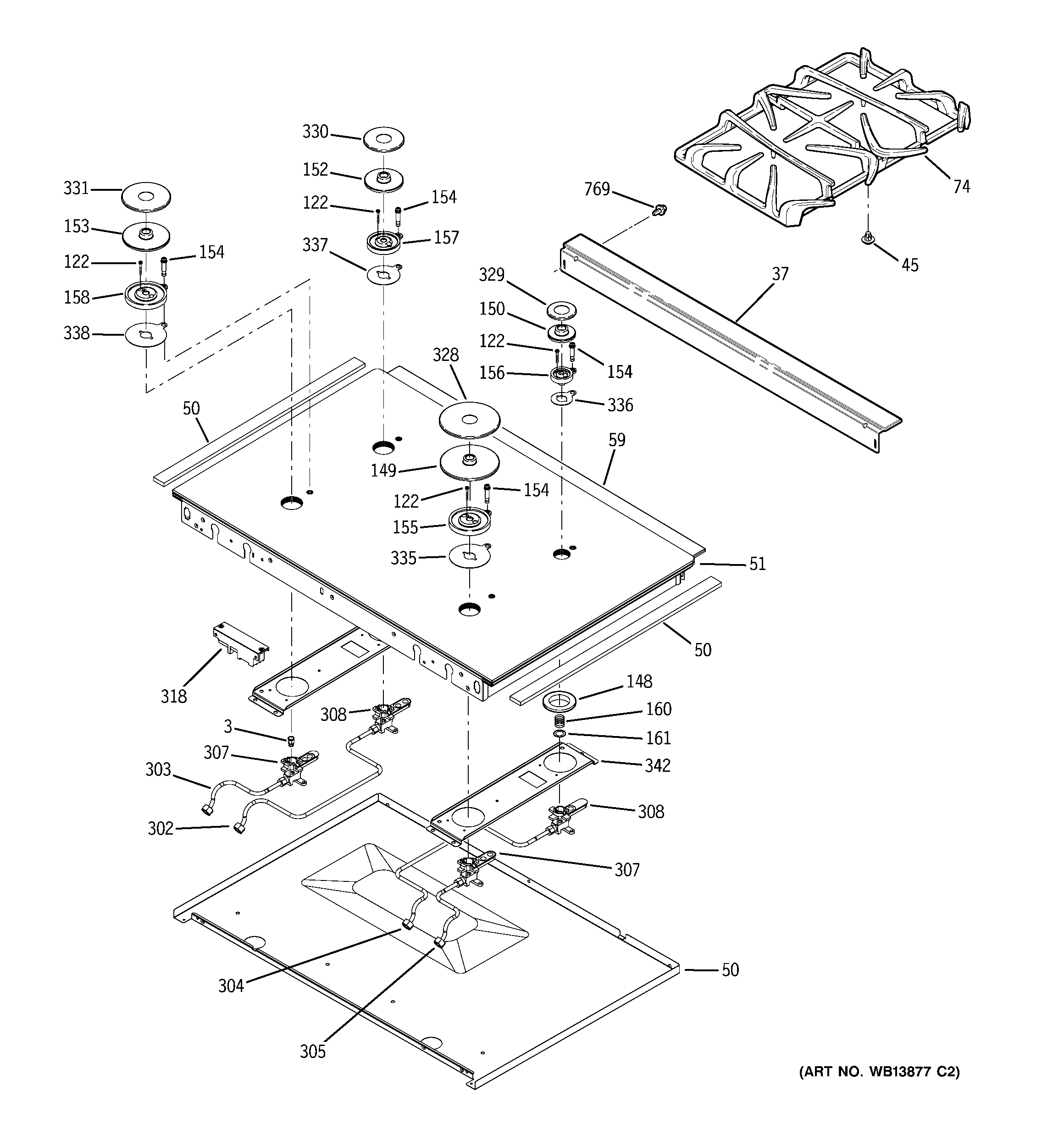 330
152
122
154
157
337
331
153
122
154
158
338
769
74
45
37
329
150
122
154
156
336
328
50
59
149
122
154
155
335
51
50
318
148
160
161
342
308
3
307
303
302
308
307
304
305
50
(ART NO. WB13877 C2)