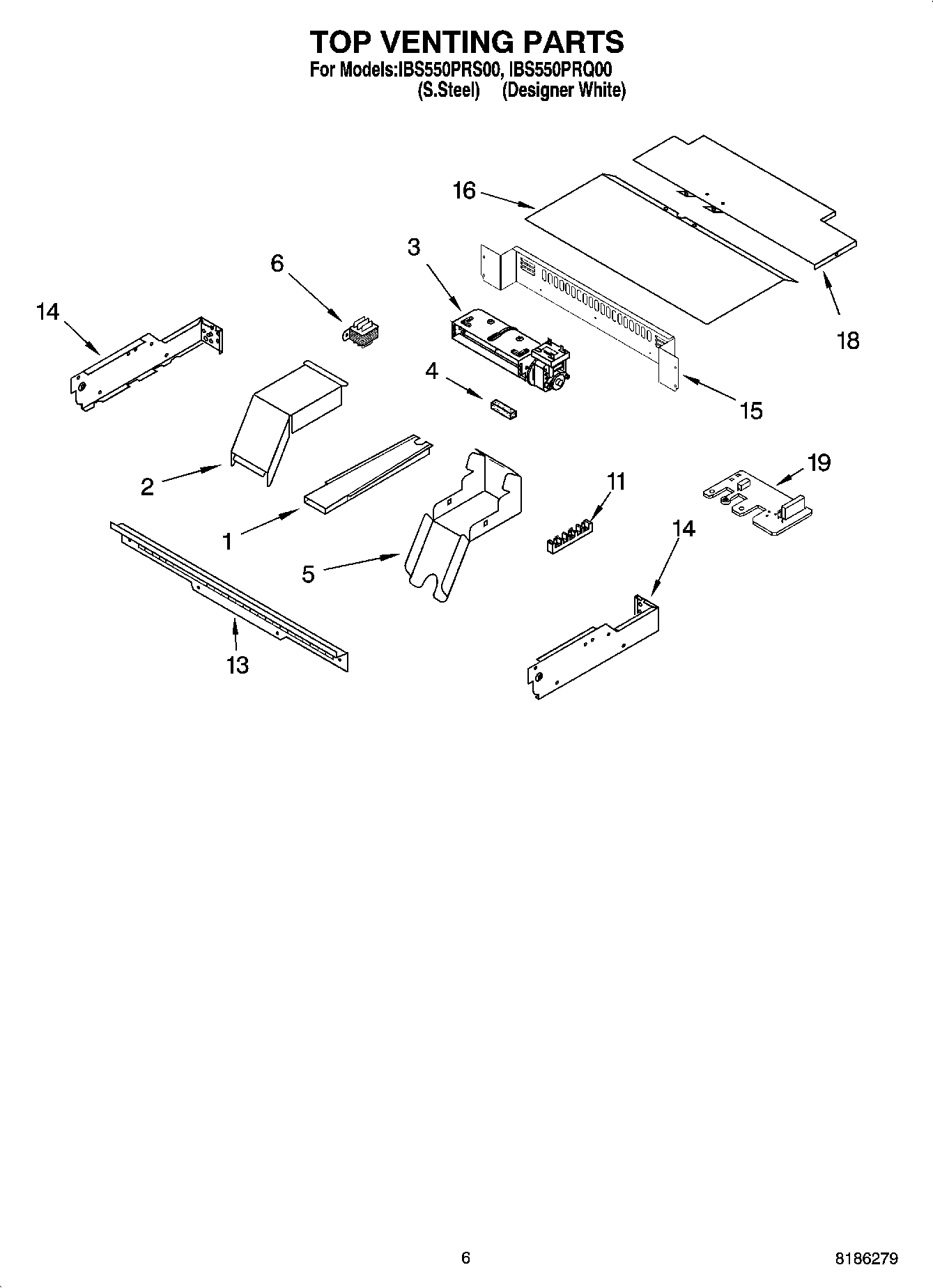 TOP VENTING PARTS
For Models:IBS550PRS00, IBS550PRQ00
(S.Steel) (Designer White)

16
3
6
14
18
4
15
2
19
11
1
14
5
13

6
8186279