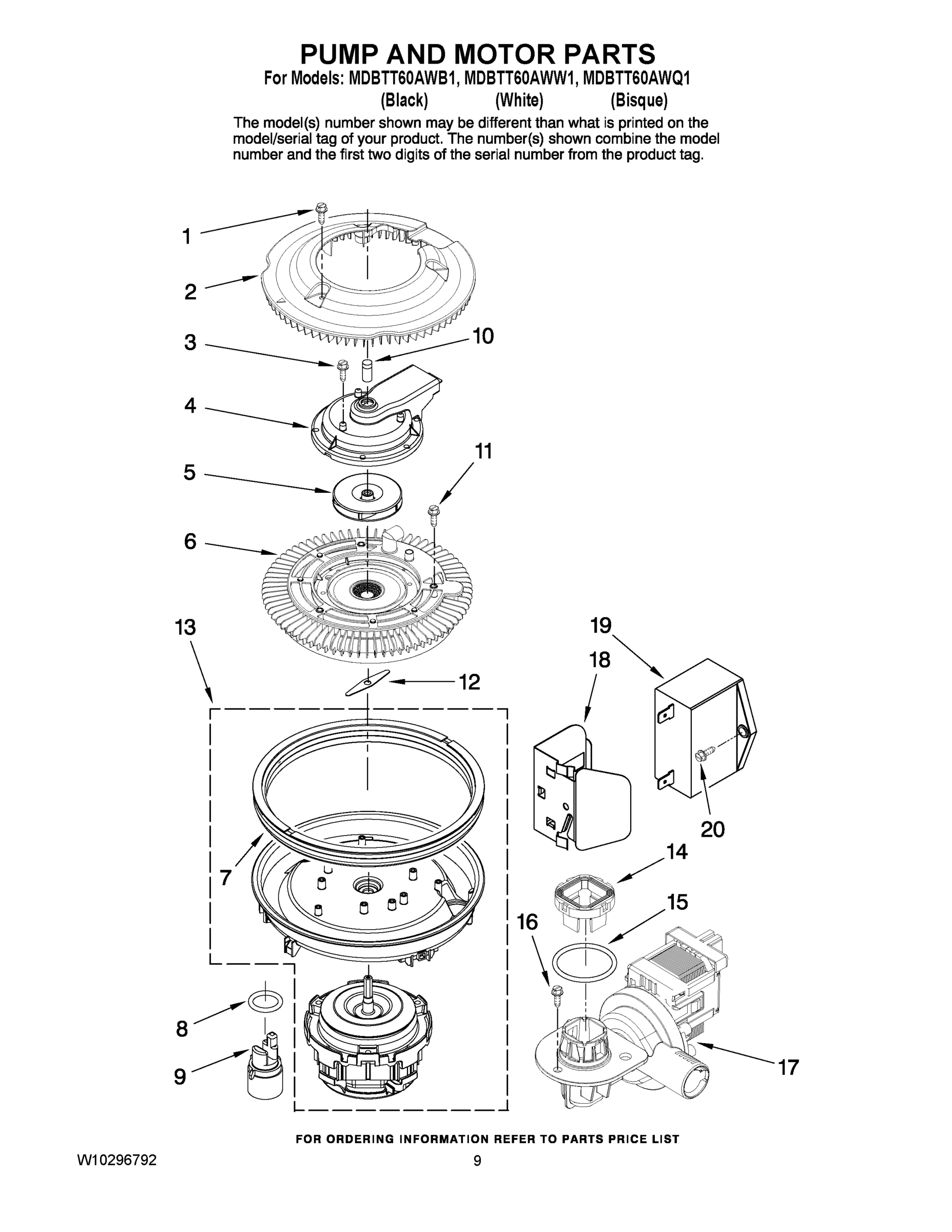 PUMP AND MOTOR PARTS

For Models: MDBTT60AWB1, MDBTT60AWW1, MDBTT60AWQ1
(Black) (White) (Bisque)

The model(s) number shown may be different than what is printed on the model/serial tag of your product. The number(s) shown combine the model number and the first two digits of the serial number from the product tag.

1
2
3
10
4
11
5
6
13
19
18
12
20
7
14
15
16
8
9
17

FOR ORDERING INFORMATION REFER TO PARTS PRICE LIST

W10296792

9