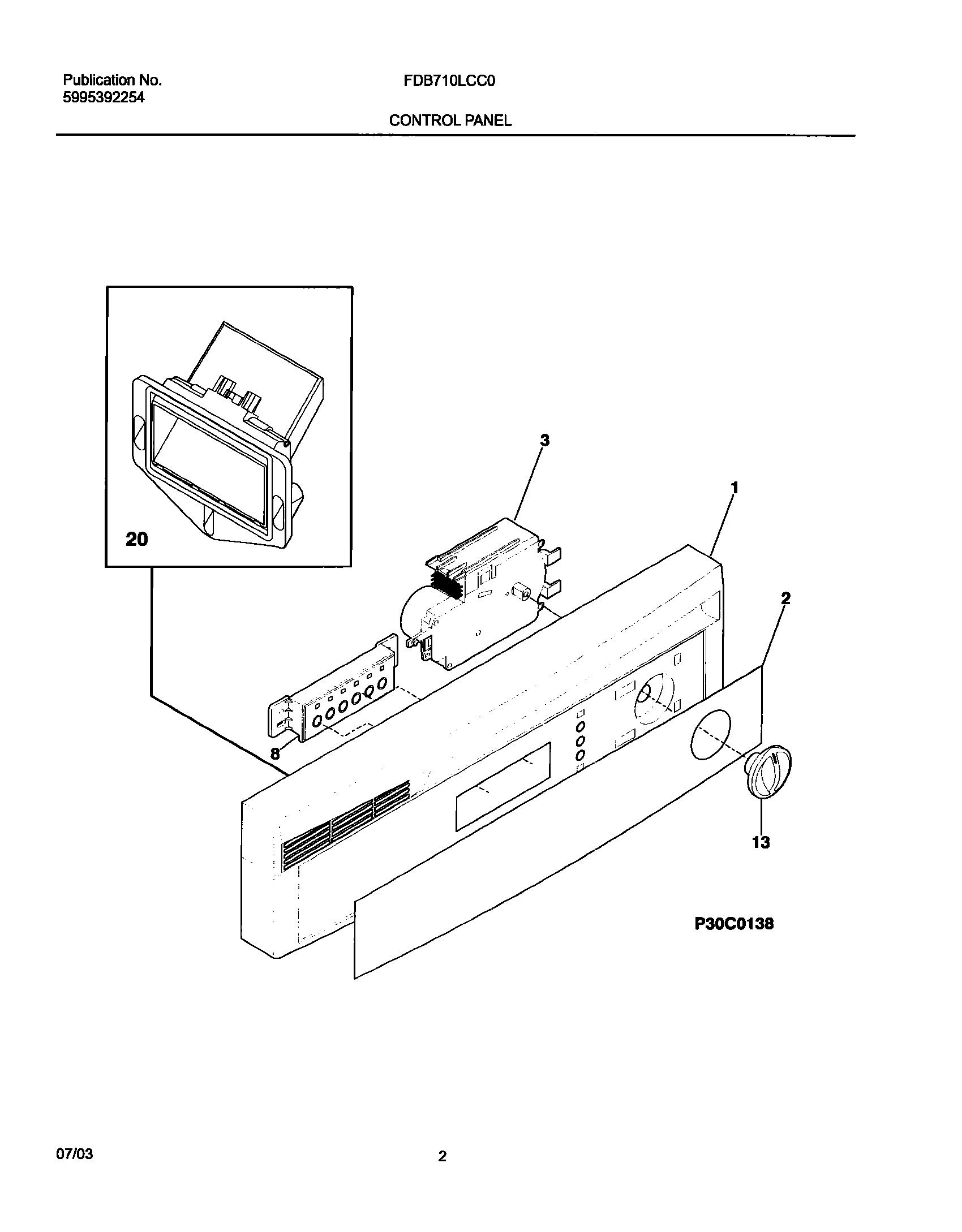 Publication No.
5995392254

FDB710LCC0

CONTROL PANEL

20

3

1

2

8

13

P30C0138

07/03

2