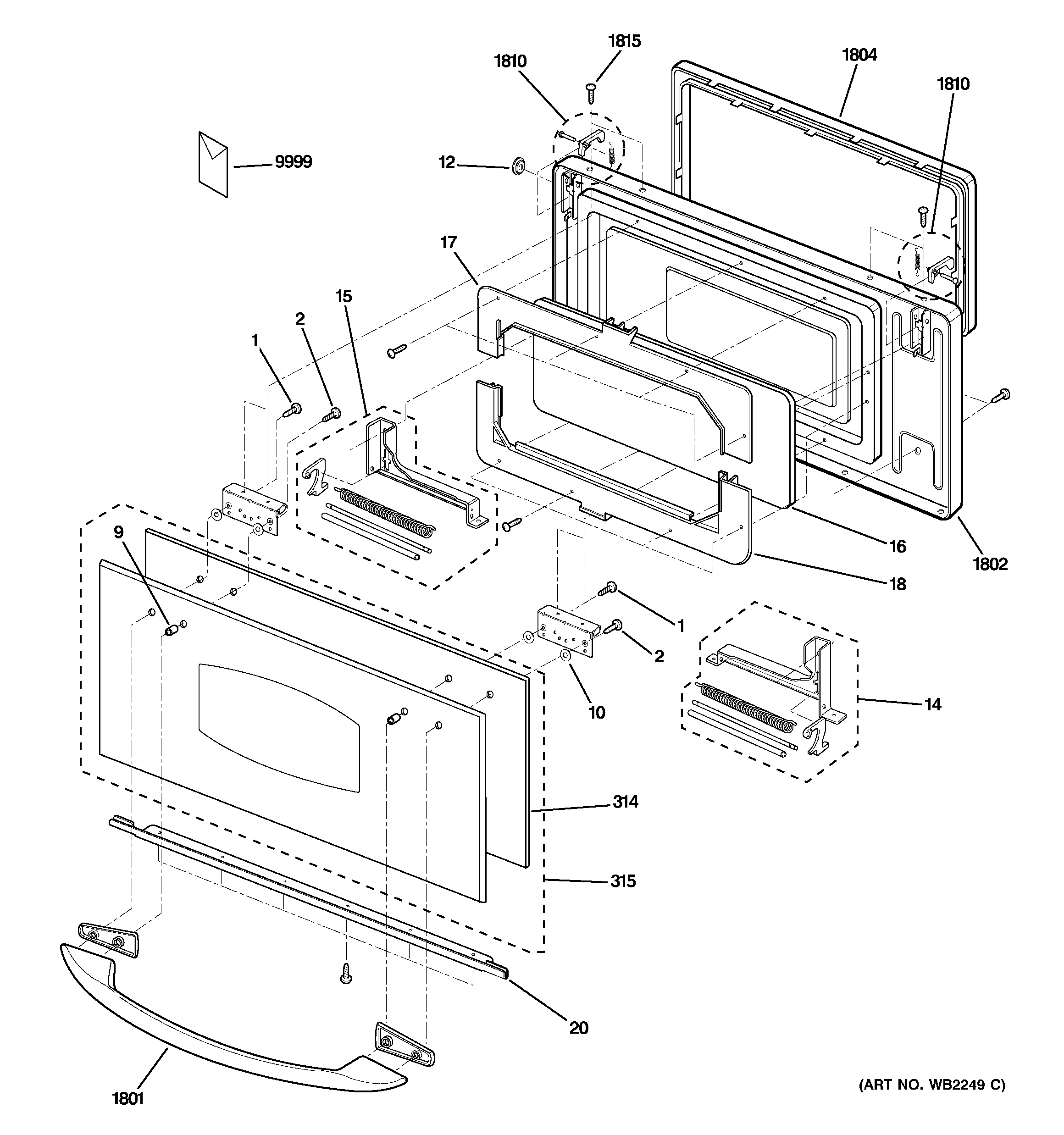 1815
1810
1804
1810
9999
12
17
15
2
1
9
16
1802
18
1
2
10
14
314
315
20
1801
(ART NO. WB2249 C)