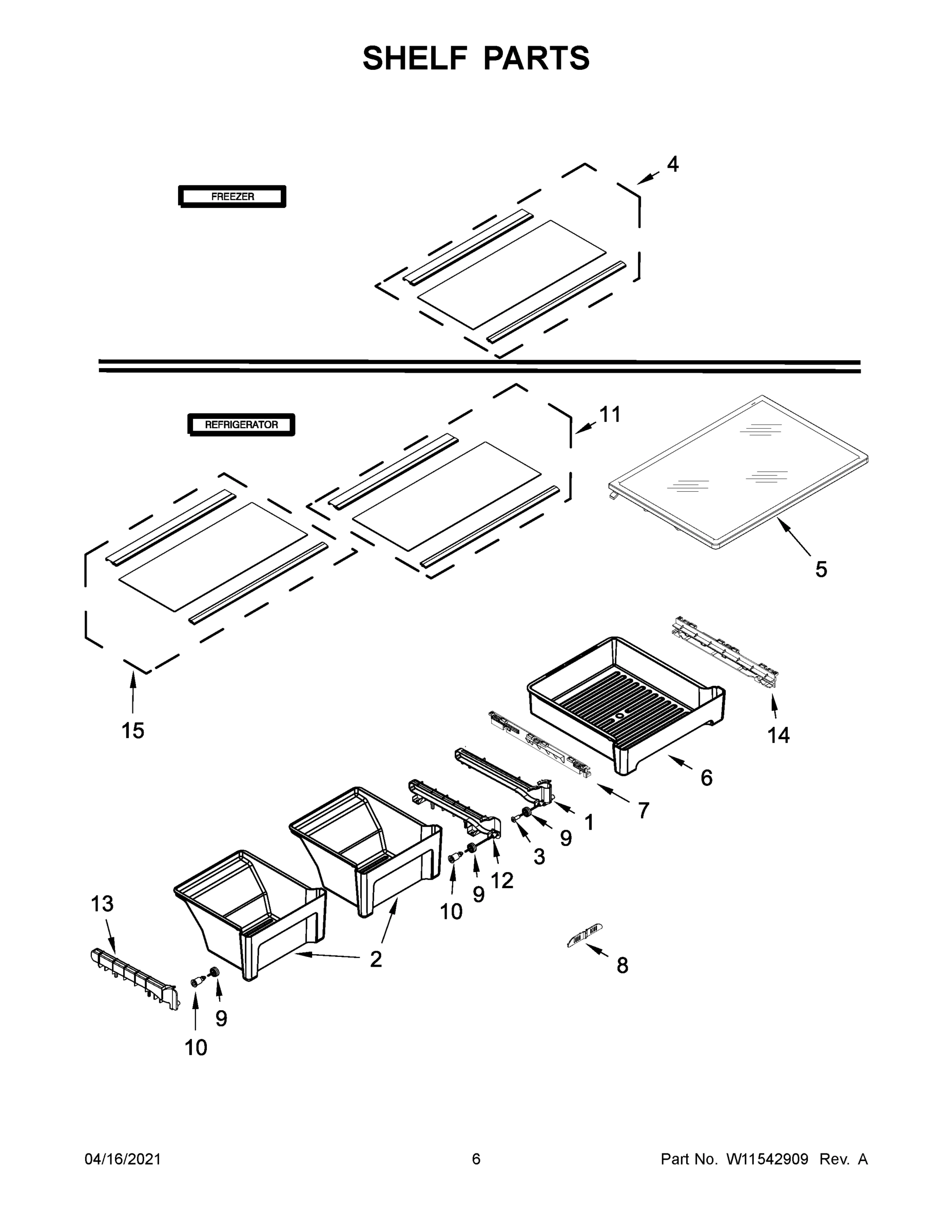 SHELF PARTS

FREEZER

4

REFRIGERATOR

11

5

15

14

6

7

1

9

3

12

9

10

13

2

8

9

10

04/16/2021

6

Part No. W11542909 Rev. A