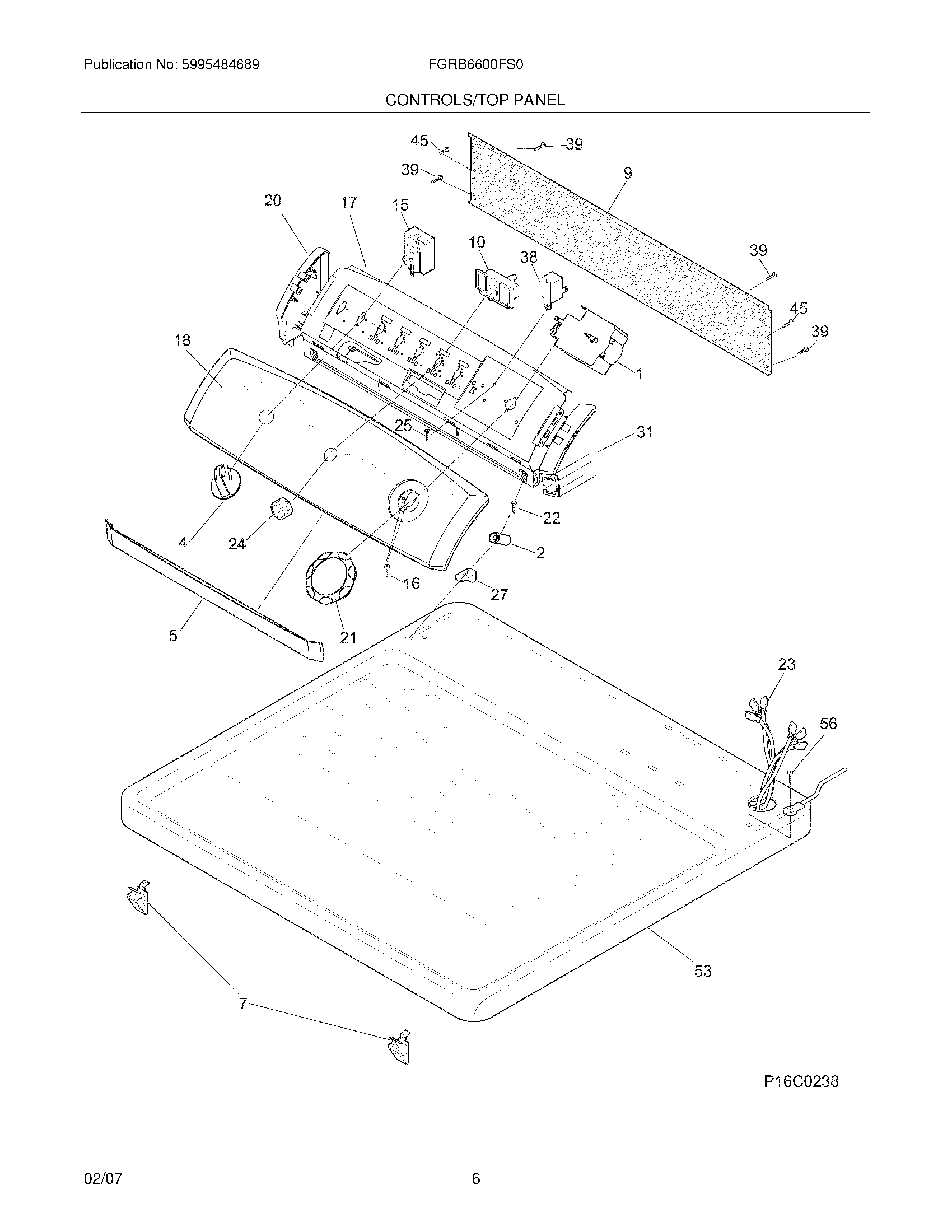 Publication No: 5995484689

FGRB6600FS0

CONTROLS/TOP PANEL

45
39
39
9
20
17
15
10
38
39
45
39
18
1
25
31
22
4
24
2
16
27
5
21
23
56
53
7

P16C0238

02/07

6