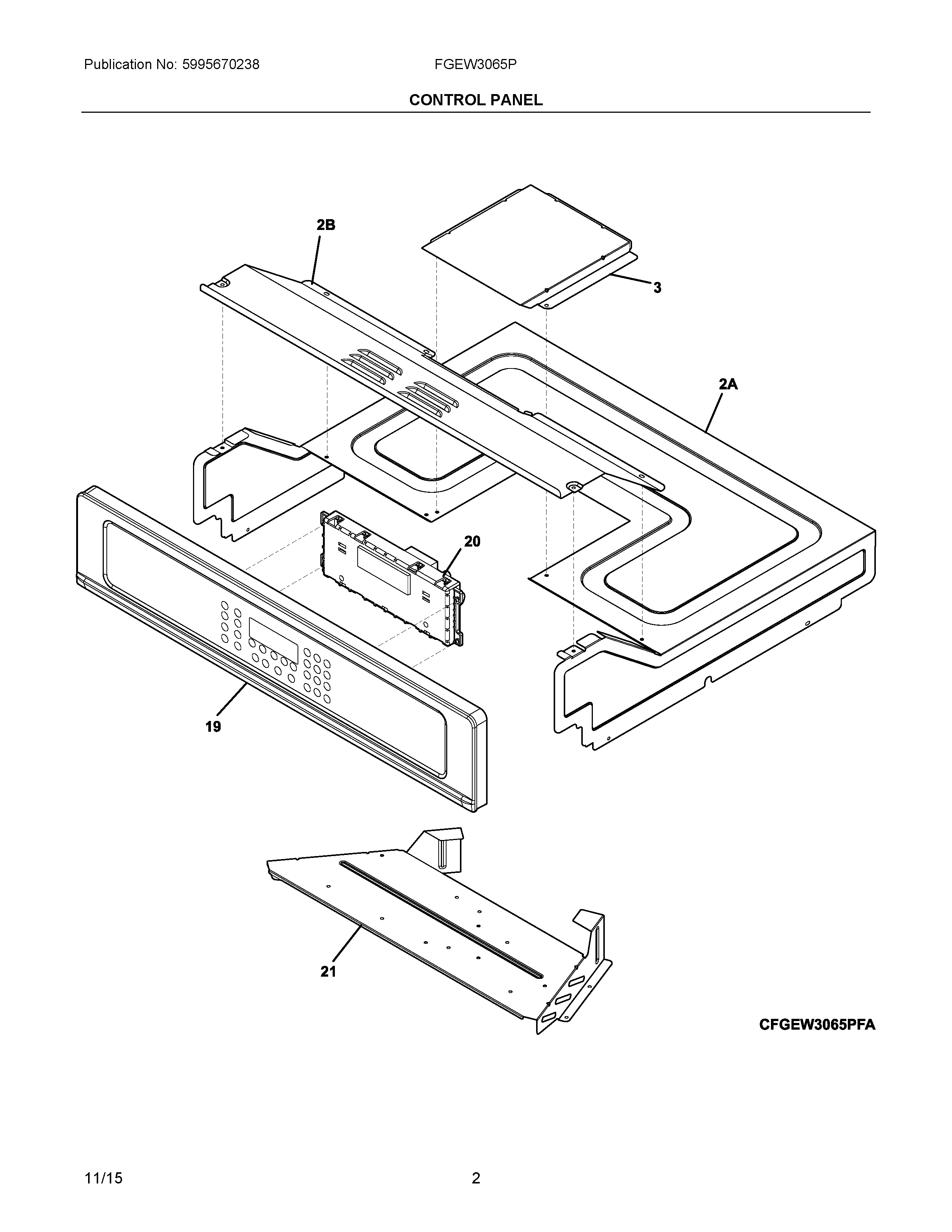 Publication No: 5995670238

FGEW3065P

CONTROL PANEL

2B

3

2A

20

19

21

CFGEW3065PFA

11/15

2