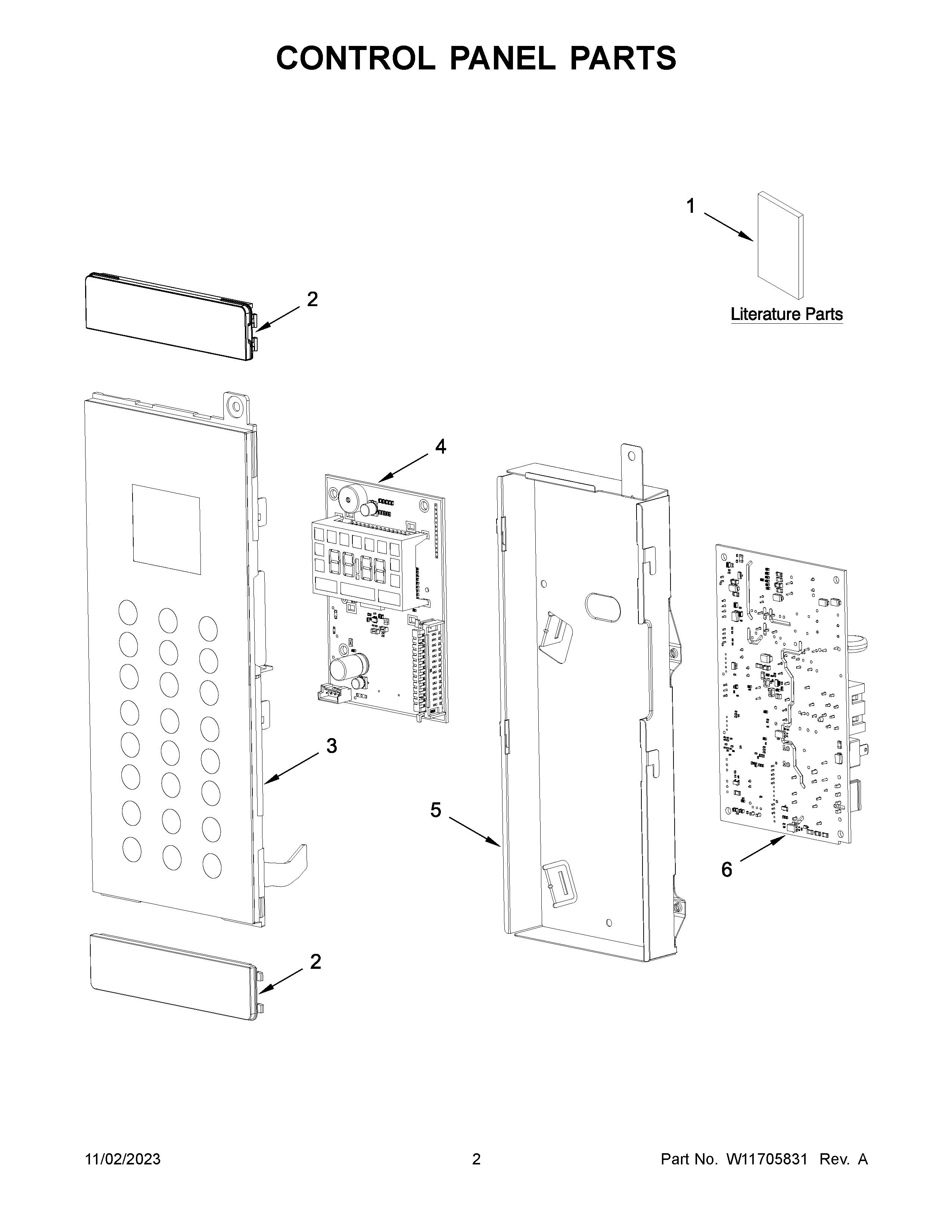 CONTROL PANEL PARTS

1

Literature Parts

2

4

3

5

6

2

11/02/2023

2

Part No. W11705831 Rev. A