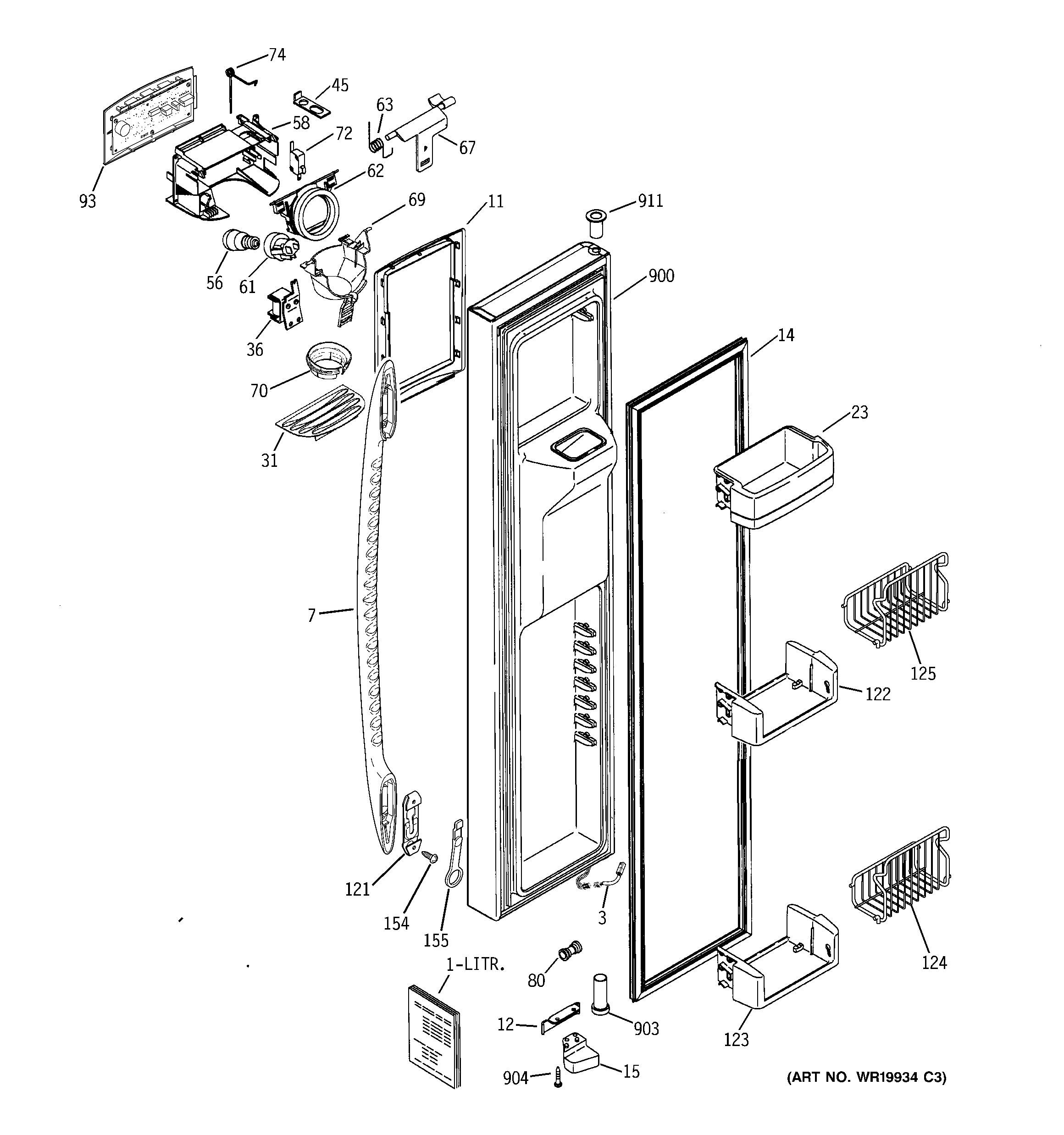 74
45
63
58
72
67
93
62
69
11
911
56
61
900
36
14
70
23
31
7
125
122
121
154
155
3
124
1-LITR.
80
12
903
123
904
15
(ART NO. WR19934 C3)