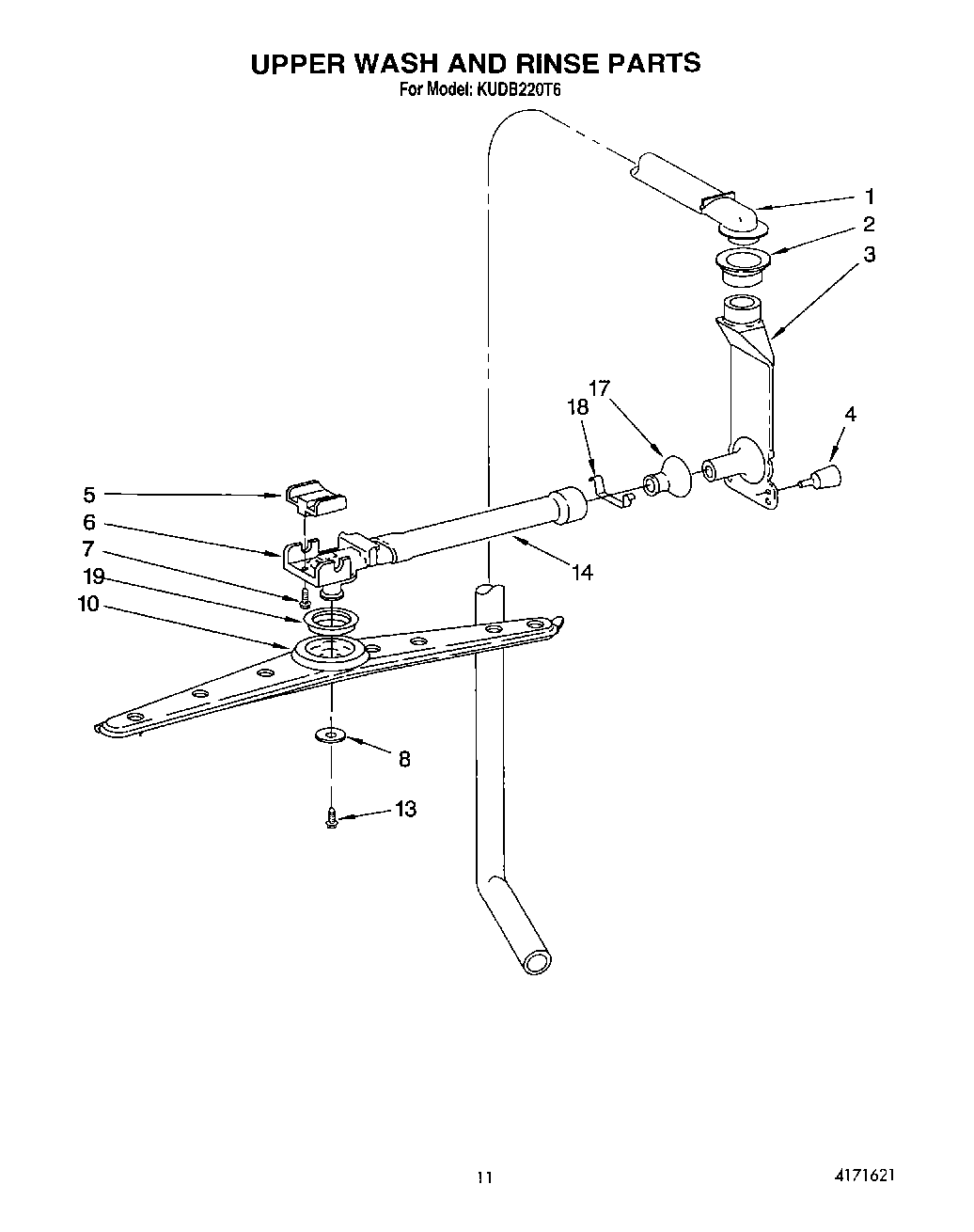 UPPER WASH AND RINSE PARTS
For Model: KUDB220T6

1
2
3
17
18
4
5
6
7
19
10
14
8
13

11

4171621