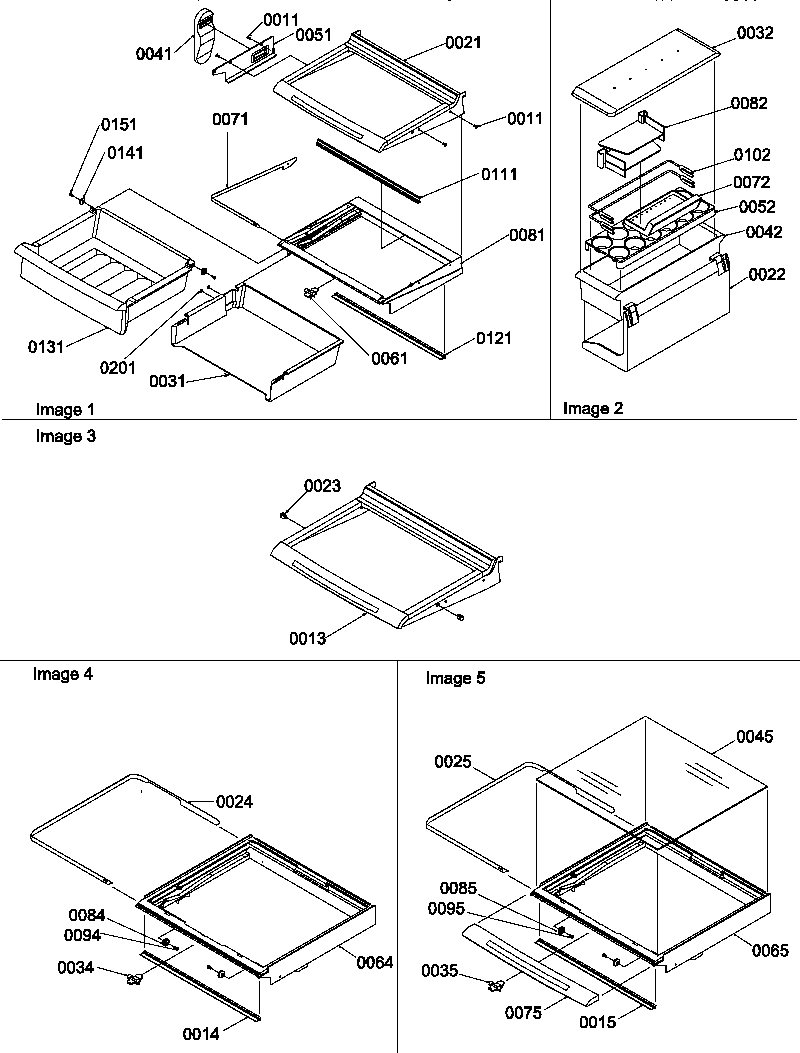 0041
0011
0051
0021
0011
0151
0141
0071
0111
0081
0131
0201
0031
0061
0121
Image 1

0032
0082
0102
0072
0052
0042
0022
Image 2

Image 3
0023
0013

Image 4
0024
0084
0094
0034
0064
0014

Image 5
0025
0045
0085
0095
0035
0075
0015
0065