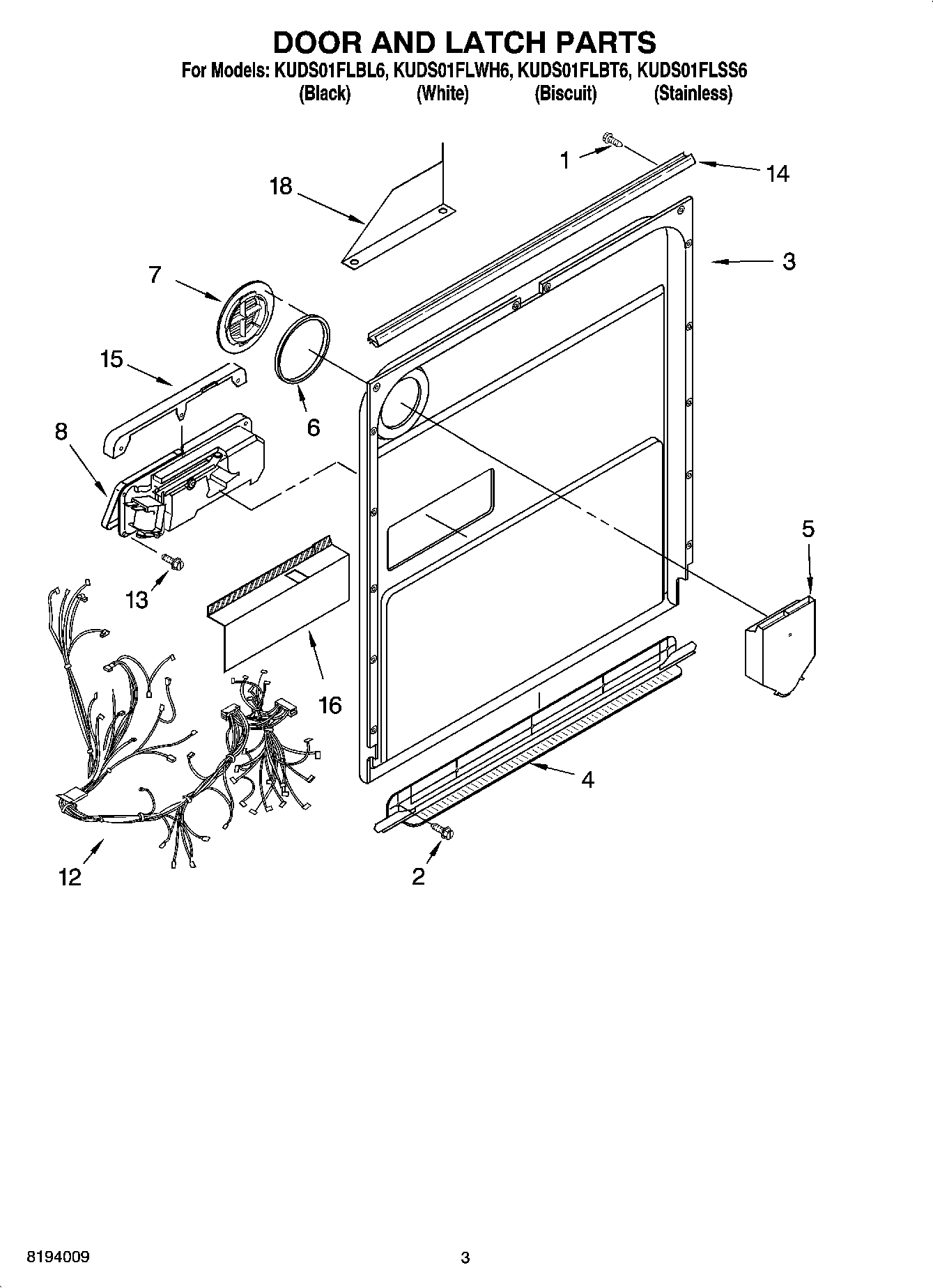 DOOR AND LATCH PARTS

For Models: KUDS01FLBL6, KUDS01FLWH6, KUDS01FLBT6, KUDS01FLSS6
(Black) (White) (Biscuit) (Stainless)

1

14

18

3

7

15

6

8

5

13

16

4

12

2

8194009

3