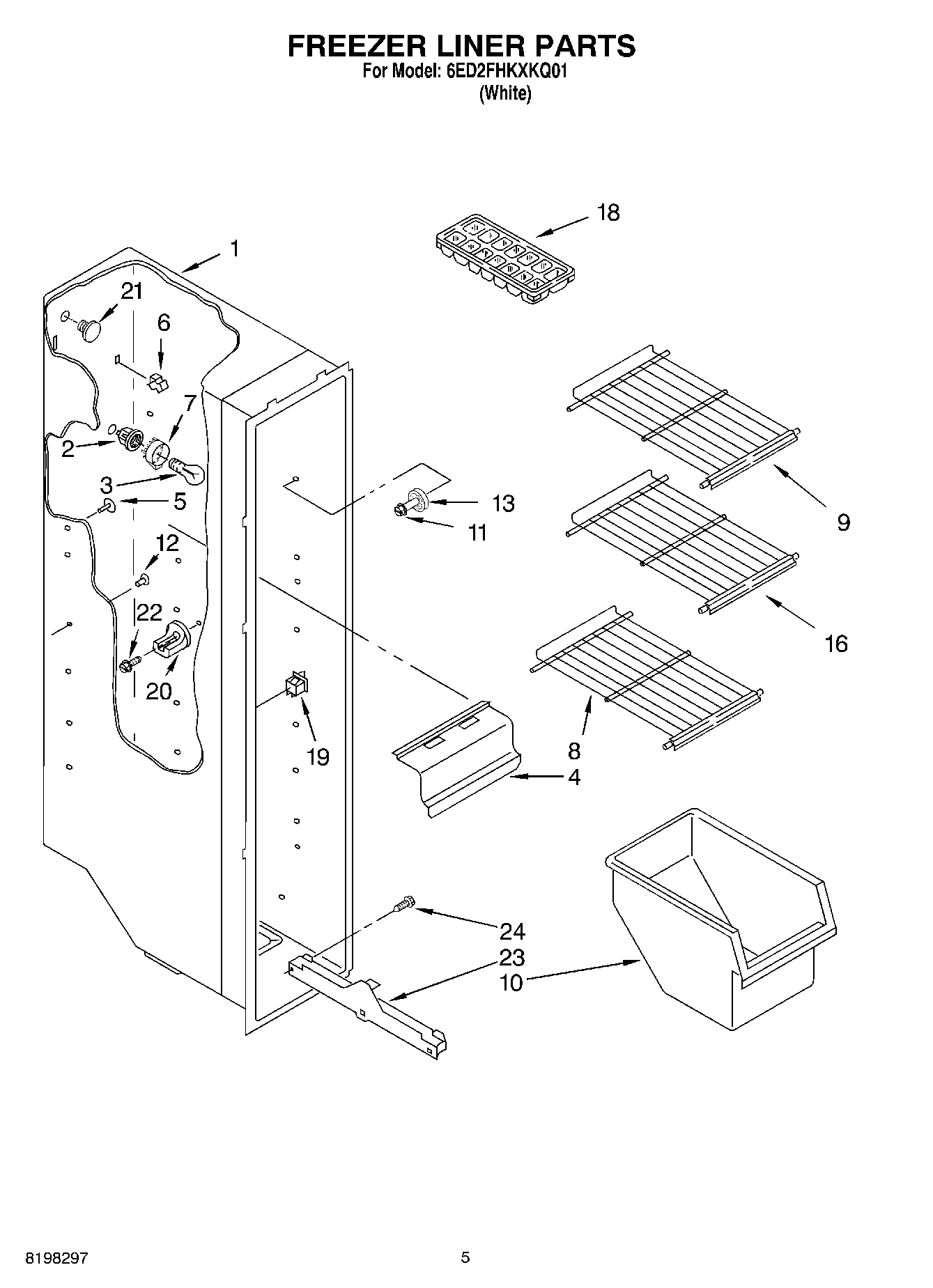 FREEZER LINER PARTS
For Model: 6ED2FHKXKQ01
(White)

18
1
21
6
7
2
3
5
13
11
9
12
22
20
16
19
8
4
24
23
10

8198297

5