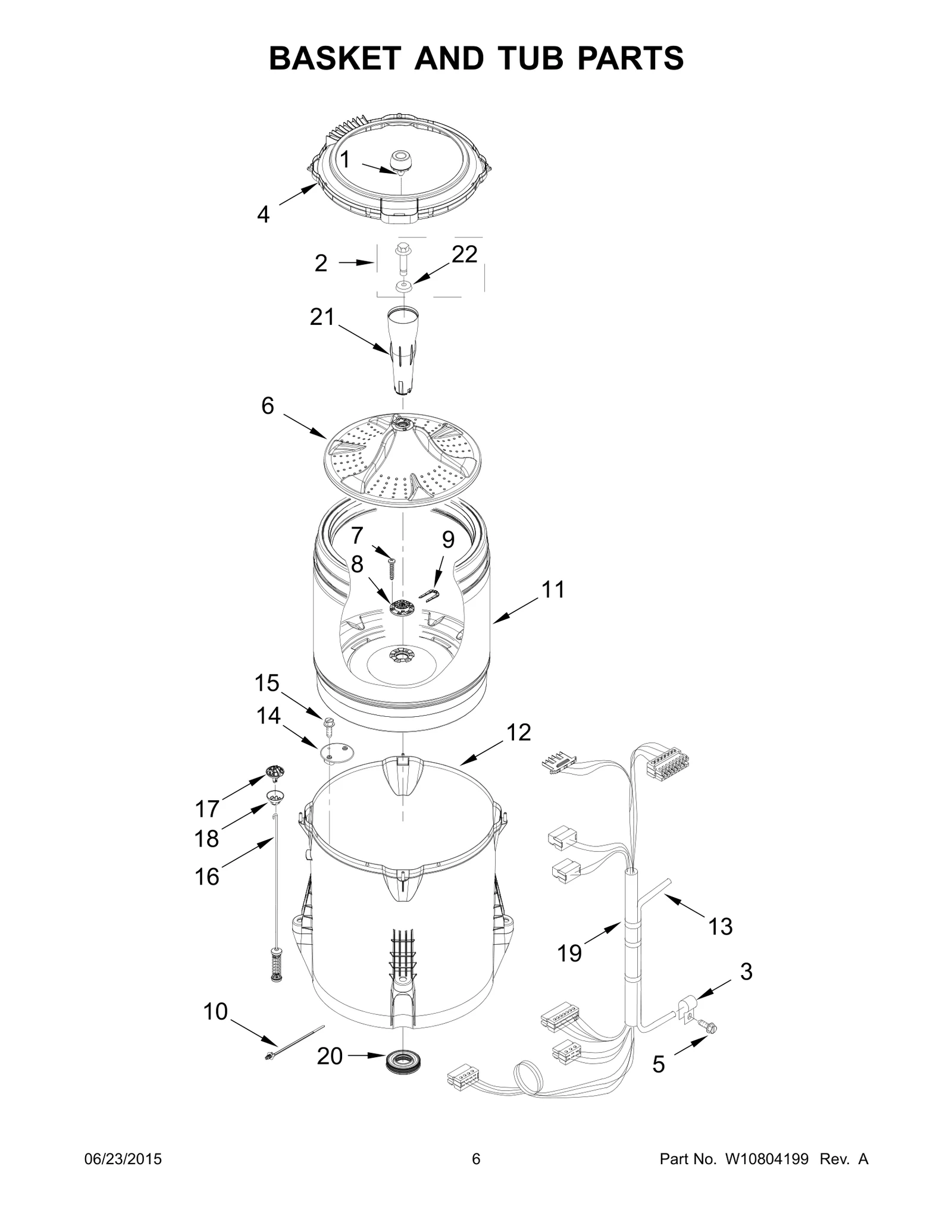 BASKET AND TUB PARTS

1
4
2
22
21
6
7
9
8
11
15
14
12
17
18
16
13
19
3
10
20
5

06/23/2015
6
Part No. W10804199 Rev. A