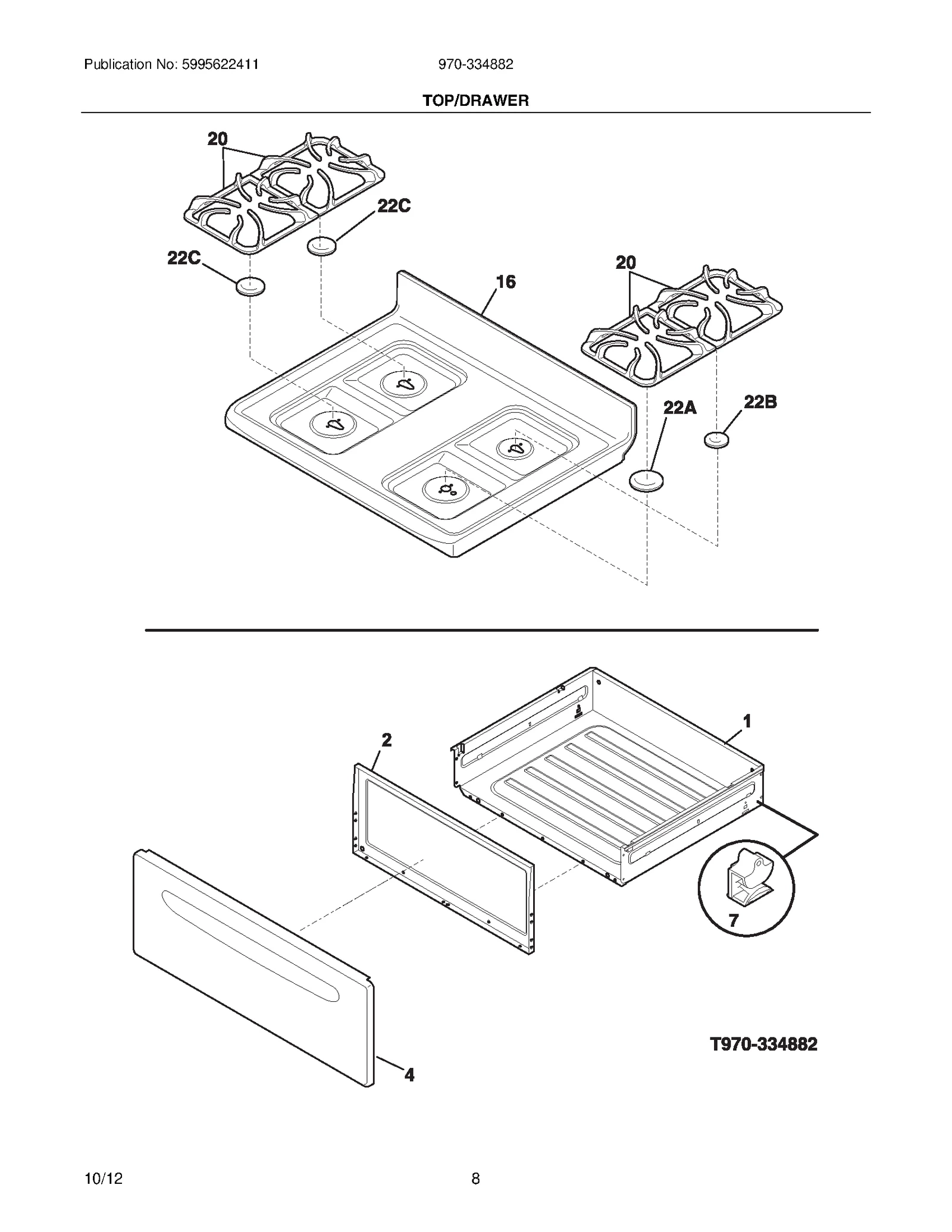 Publication No: 5995622411

970-334882

TOP/DRAWER

20

22C

22C

16

20

22A

22B

2

1

7

4

T970-334882

10/12

8