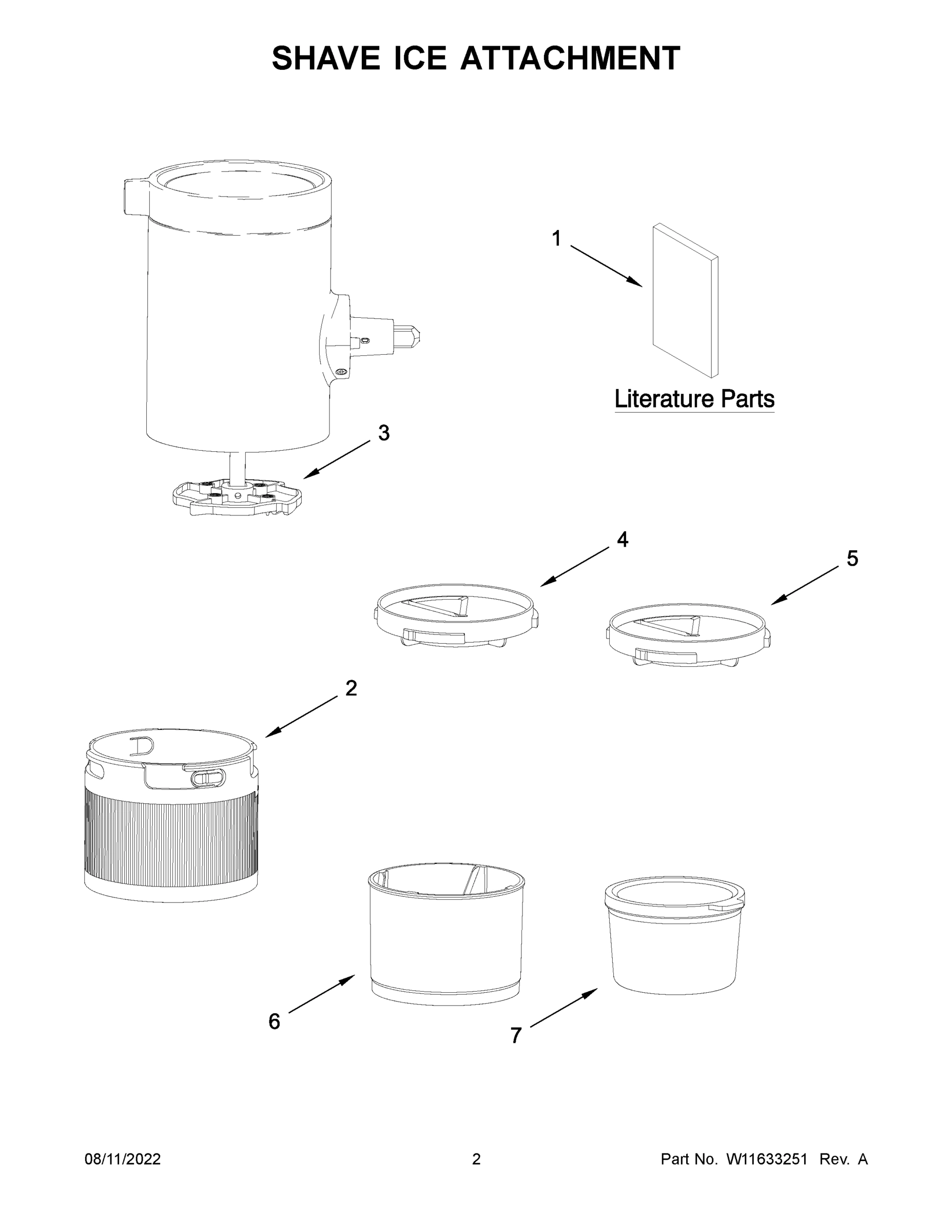 SHAVE ICE ATTACHMENT

1

Literature Parts

3

4

5

2

6

7

08/11/2022

2

Part No. W11633251 Rev. A