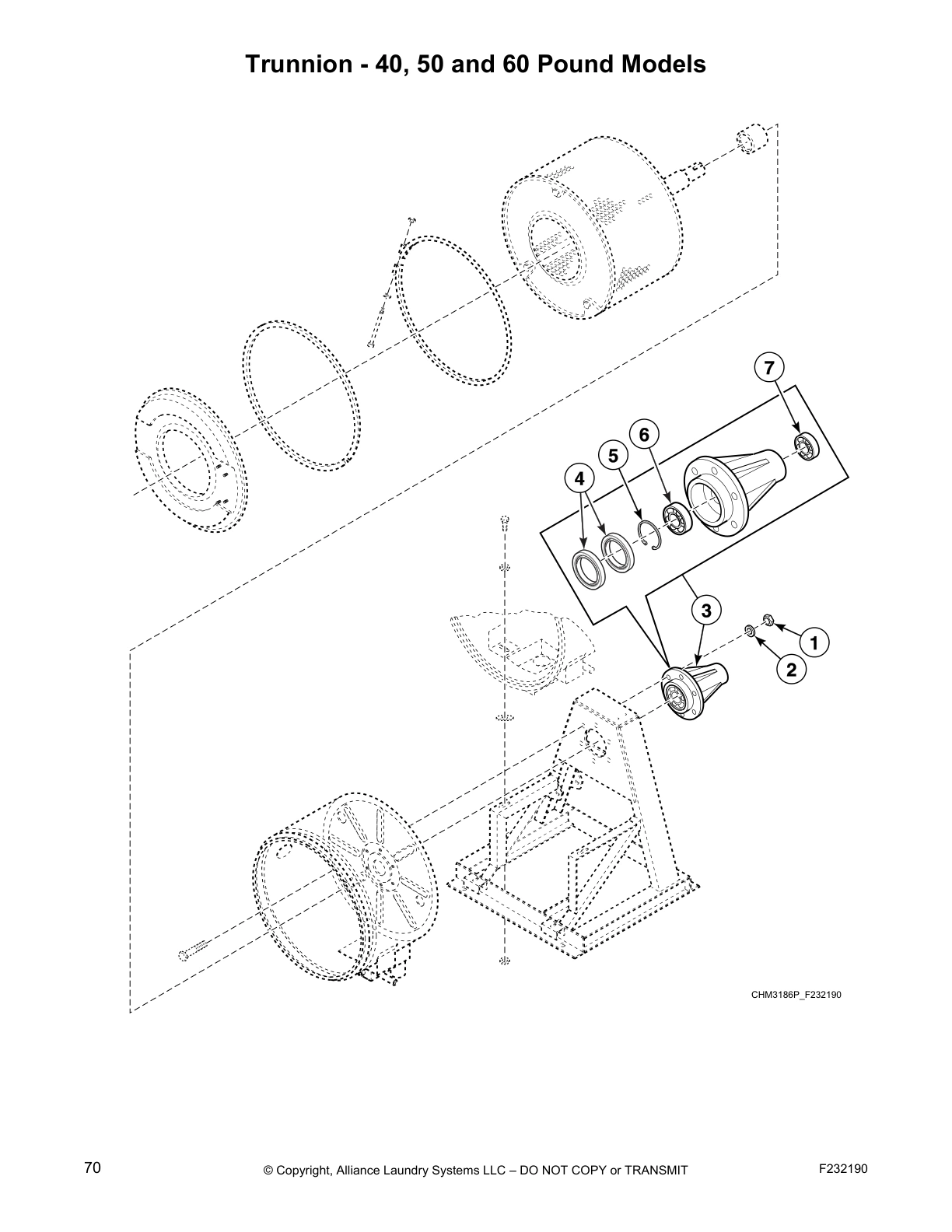 Trunnion - 40, 50 and 60 Pound Models

7
6
5
4
3
1
2

CHM3186P_F232190

70 © Copyright, Alliance Laundry Systems LLC – DO NOT COPY or TRANSMIT F232190