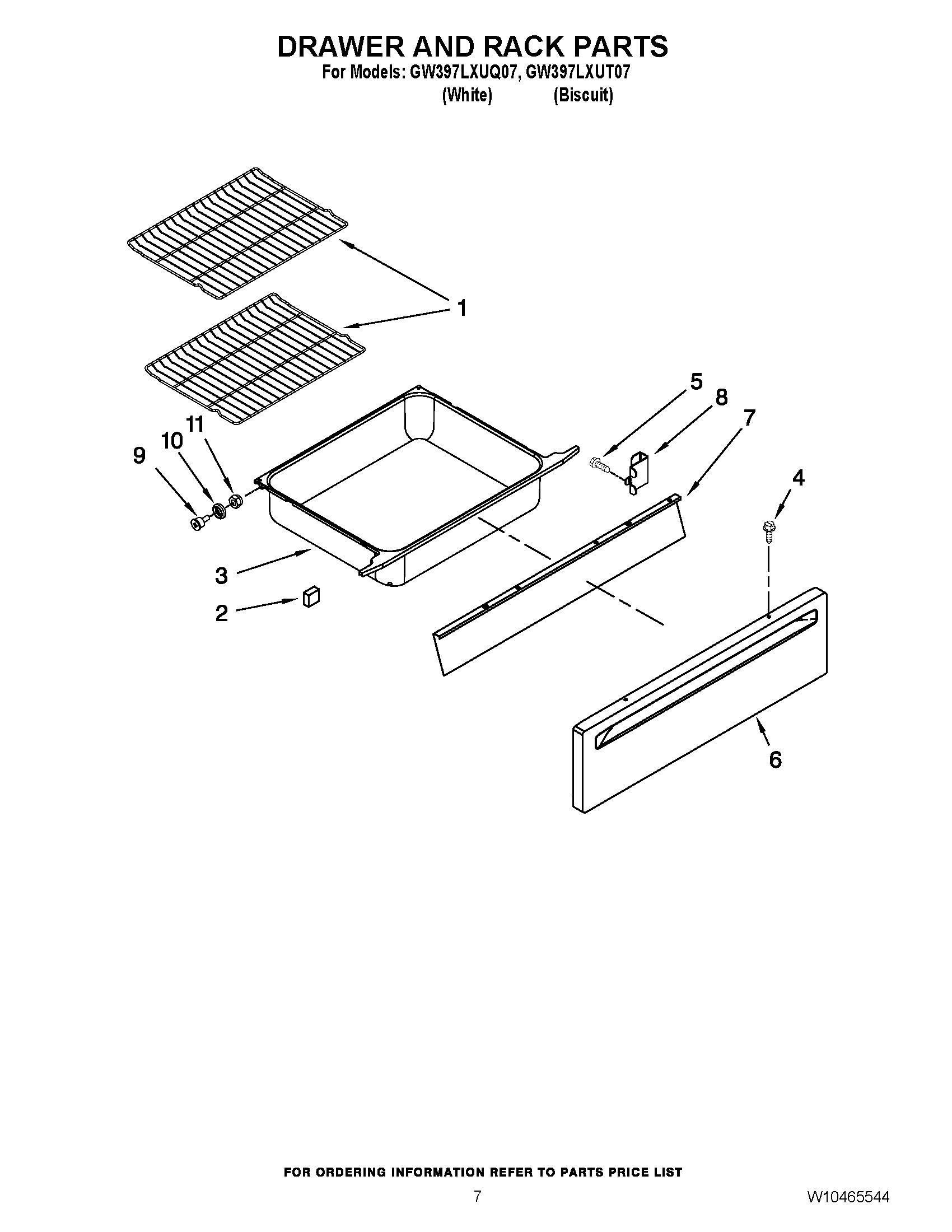 DRAWER AND RACK PARTS
For Models: GW397LXUQ07, GW397LXUT07
(White) (Biscuit)

1
5
8
7
11
10
9
4
3
2
6

FOR ORDERING INFORMATION REFER TO PARTS PRICE LIST
7
W10465544