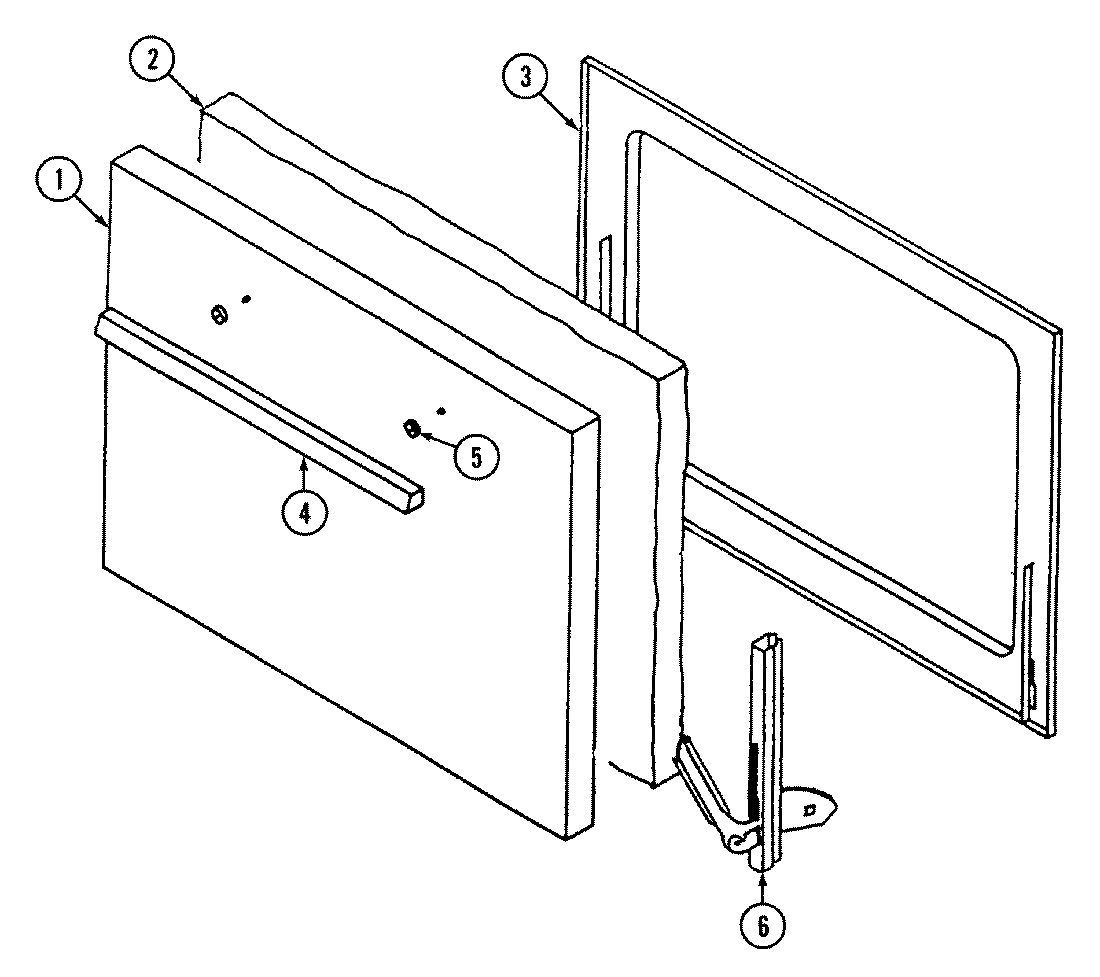 2
3
1
5
4
6