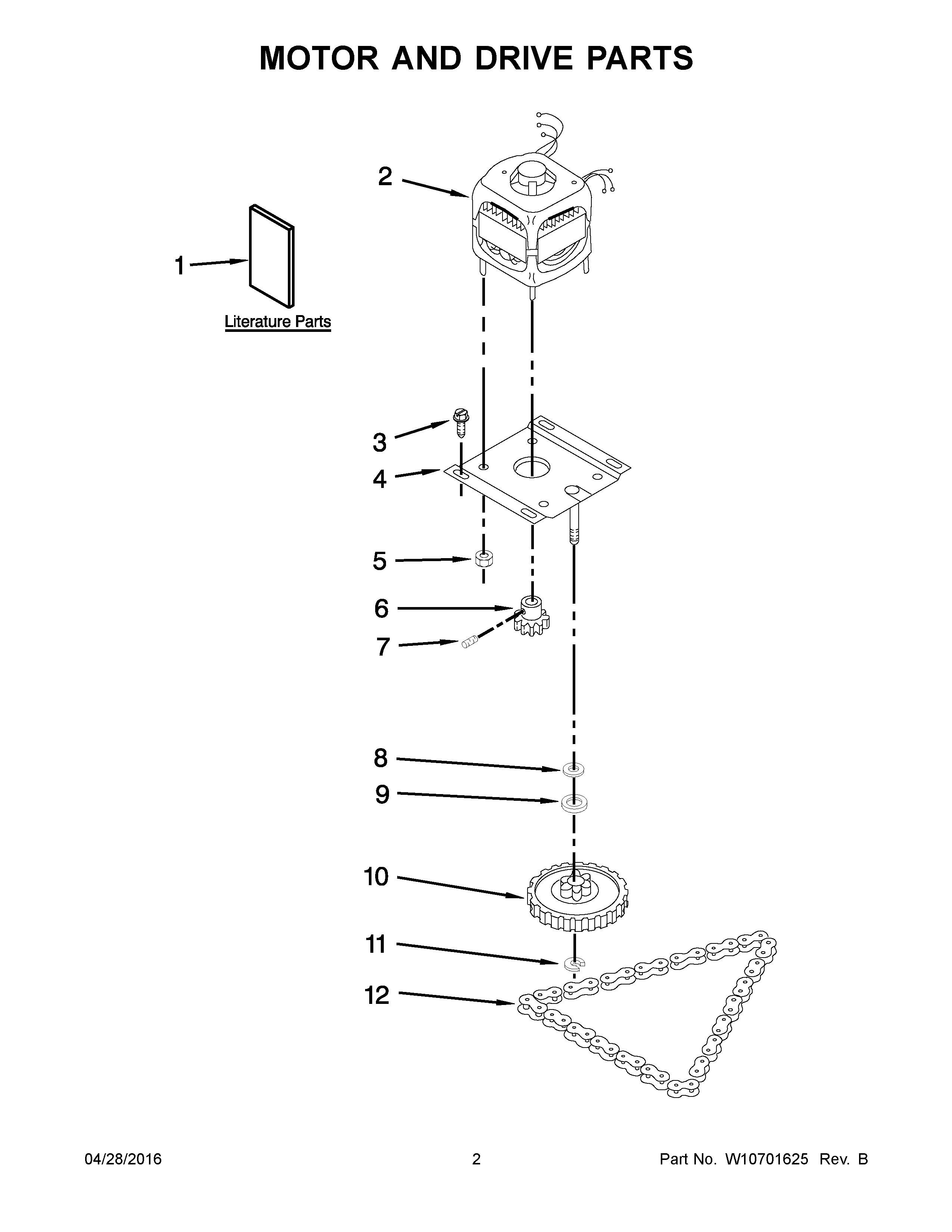 MOTOR AND DRIVE PARTS

2

1

Literature Parts

3

4

5

6

7

8

9

10

11

12

04/28/2016

2

Part No. W10701625 Rev. B