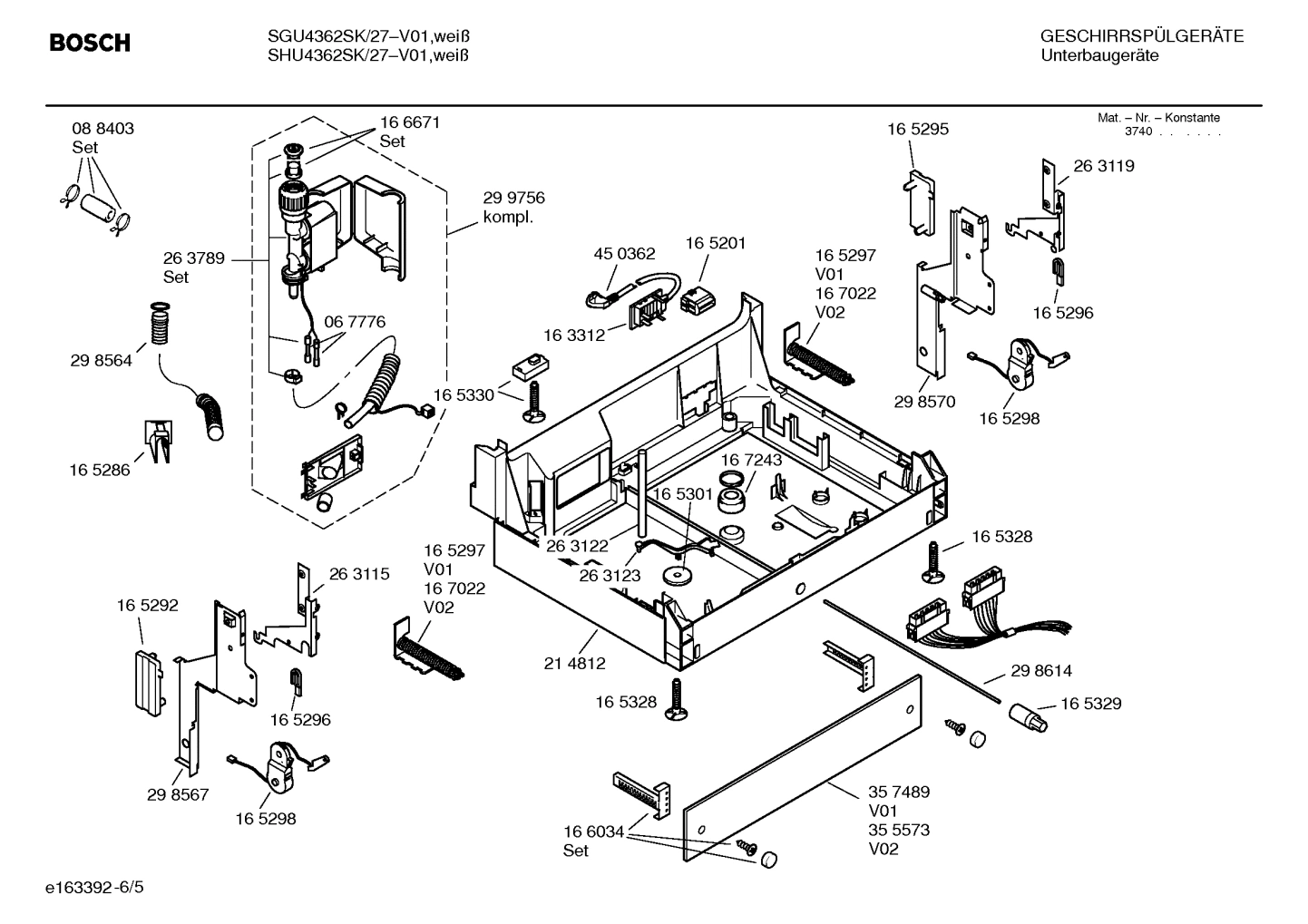 BOSCH

SGU4362SK/27–V01,weiß
SHU4362SK/27–V01,weiß

GESCHIRRSPÜLGERÄTE
Unterbaugeräte

Mat. – Nr. – Konstante
3740 . . . . . .

08 8403
Set

16 6671
Set

29 9756
kompl.

26 3789
Set

06 7776

29 8564

16 5286

45 0362

16 5201

16 3312

16 5330

16 5297
V01
16 7022
V02

16 5295

26 3119

16 5296

29 8570

16 5298

16 7243

16 5301

26 3122

26 3123

16 5328

16 5297
V01
16 7022
V02

26 3115

16 5292

16 5296

29 8567

16 5298

21 4812

16 5328

29 8614

16 5329

35 7489
V01
35 5573
V02

16 6034
Set

e163392-6/5