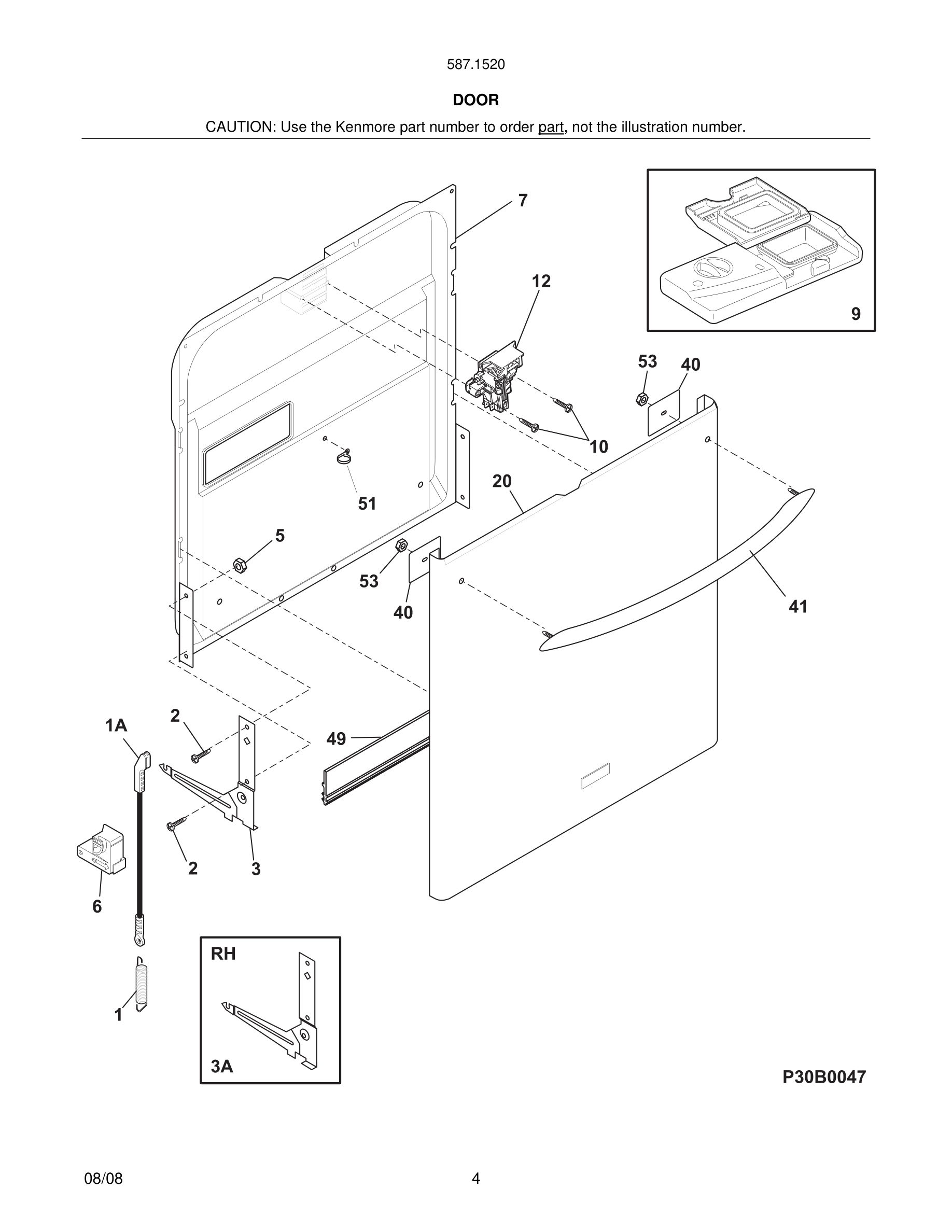 587.1520

DOOR

CAUTION: Use the Kenmore part number to order part, not the illustration number.

7

12

9

53

40

10

20

51

5

53

40

41

1A

2

49

2

3

6

RH

1

3A

P30B0047

08/08

4