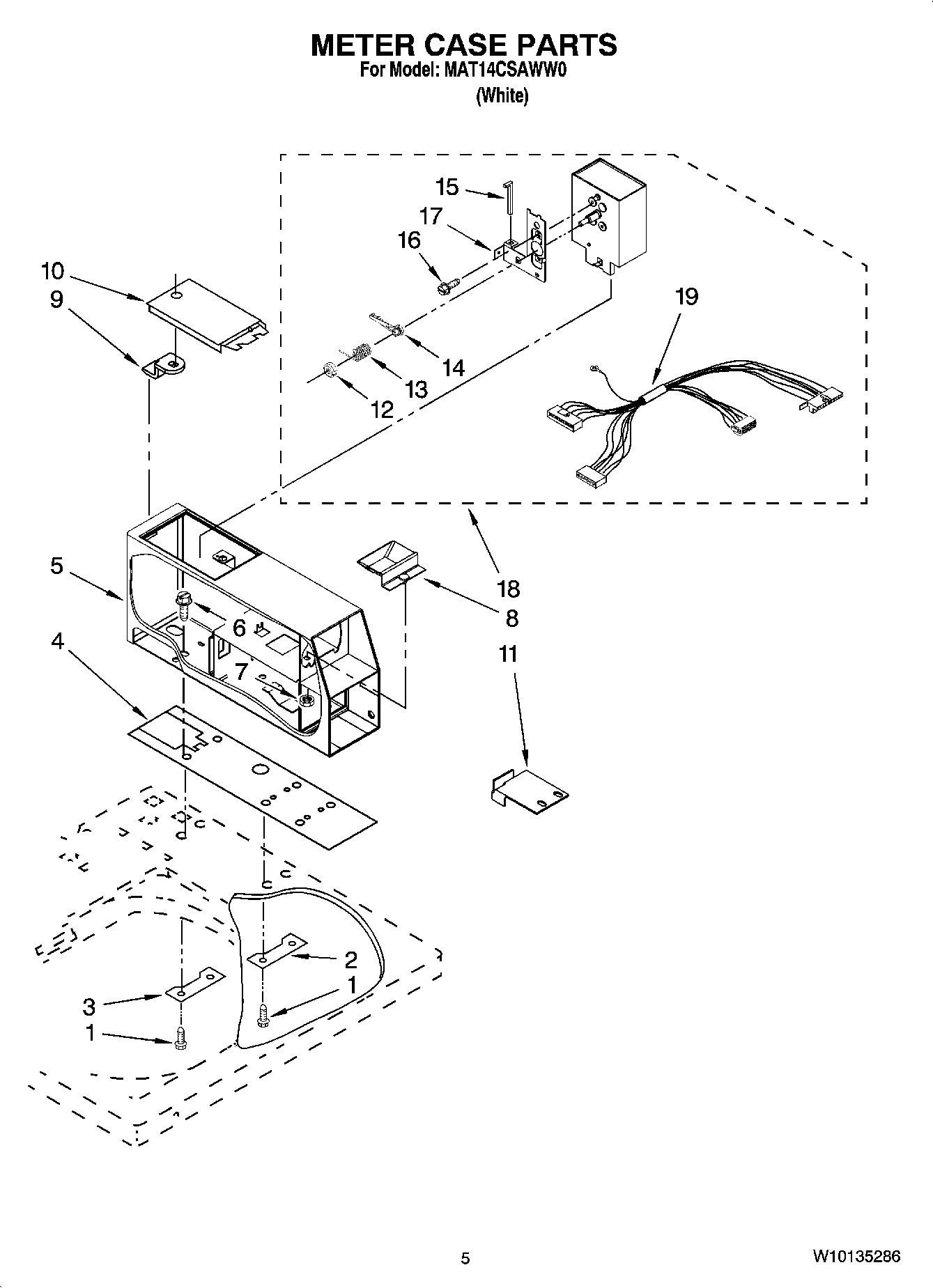 METER CASE PARTS
For Model: MAT14CSAWW0
(White)

15
17
16
10
9
19
14
13
12
5
18
8
6
4
7
11
2
1
3
1

5
W10135286