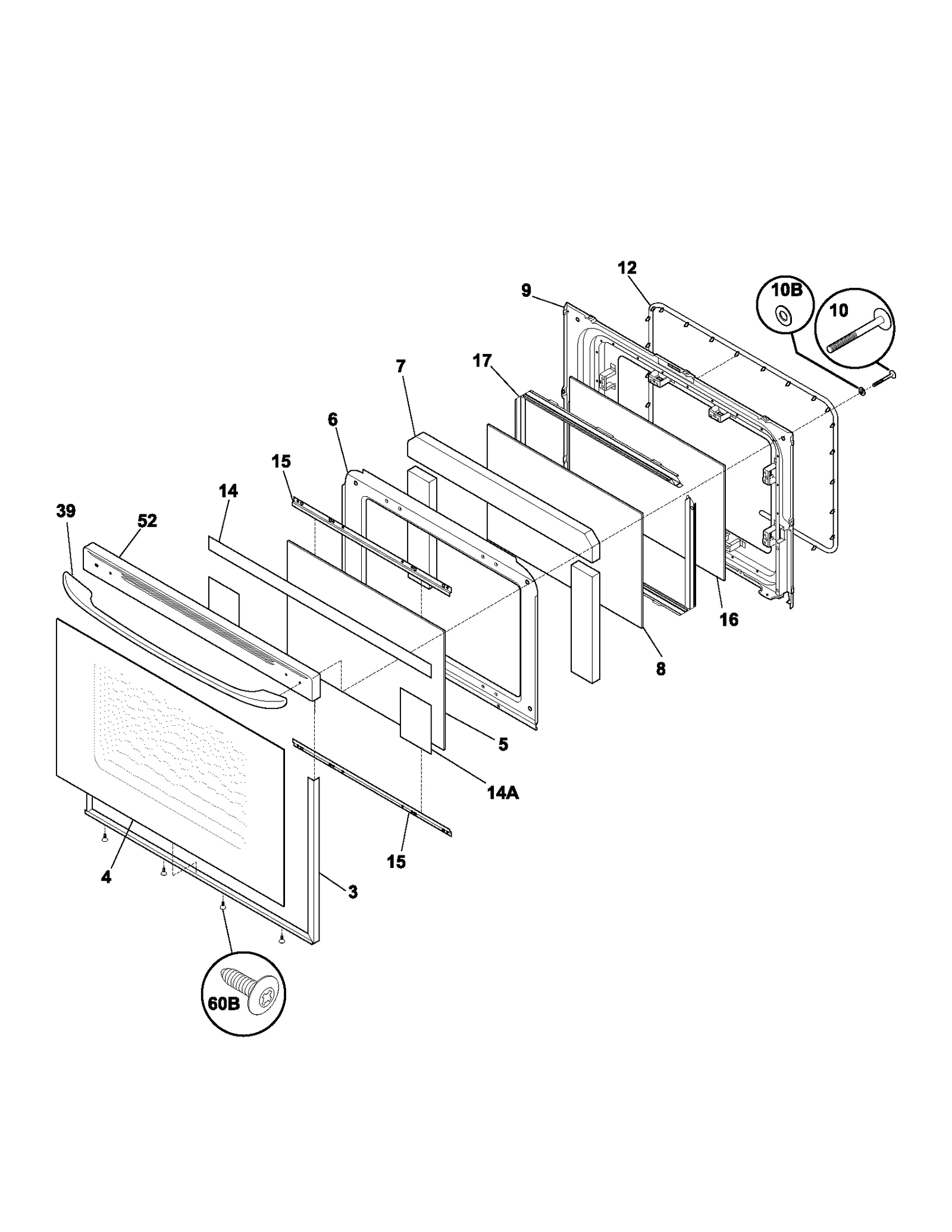 12
9
10B
10
17
7
6
15
14
39
52
16
8
5
14A
15
4
3
60B