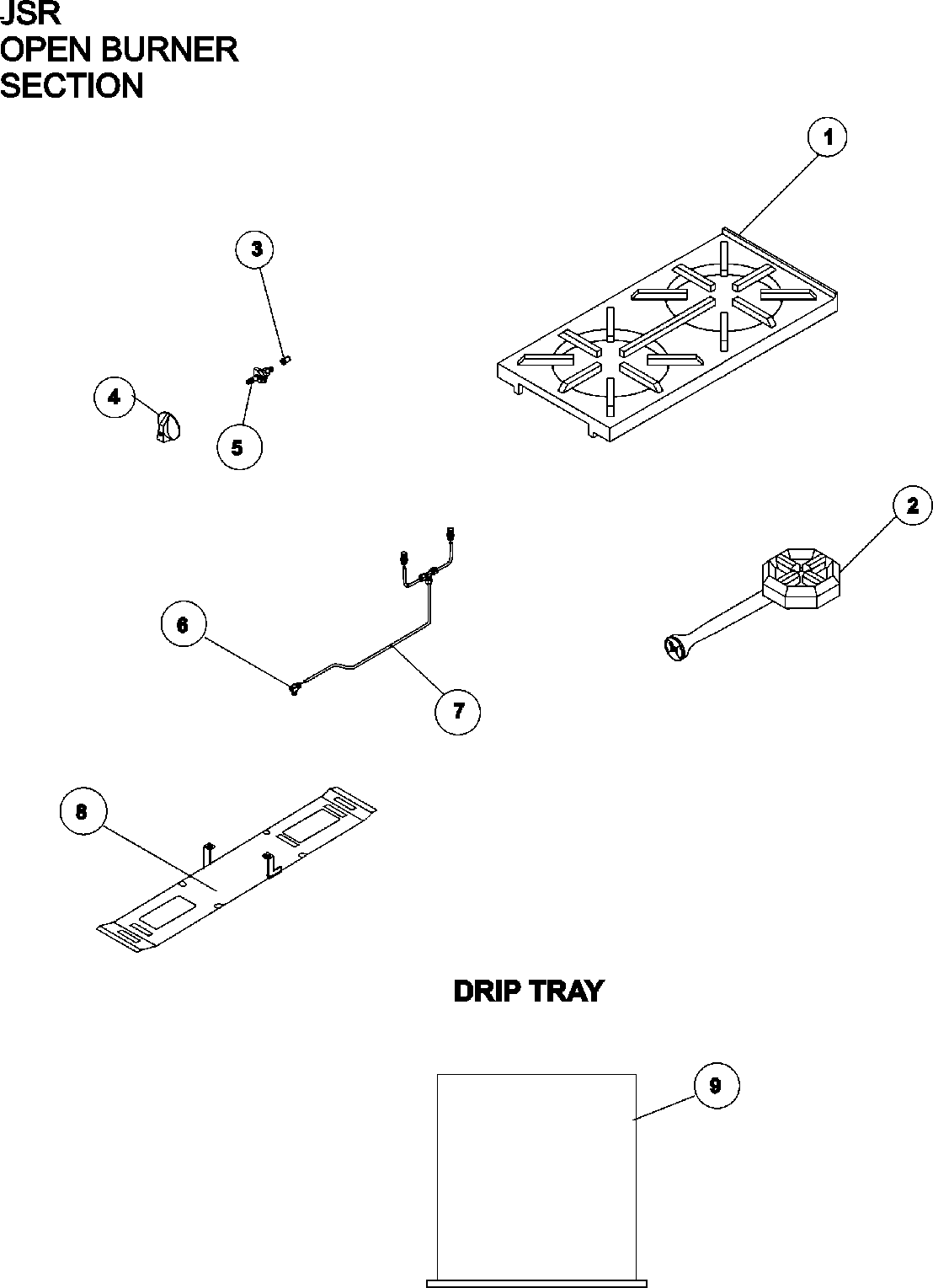 JSR
OPEN BURNER
SECTION

1

3

4

5

2

6

7

8

DRIP TRAY

9