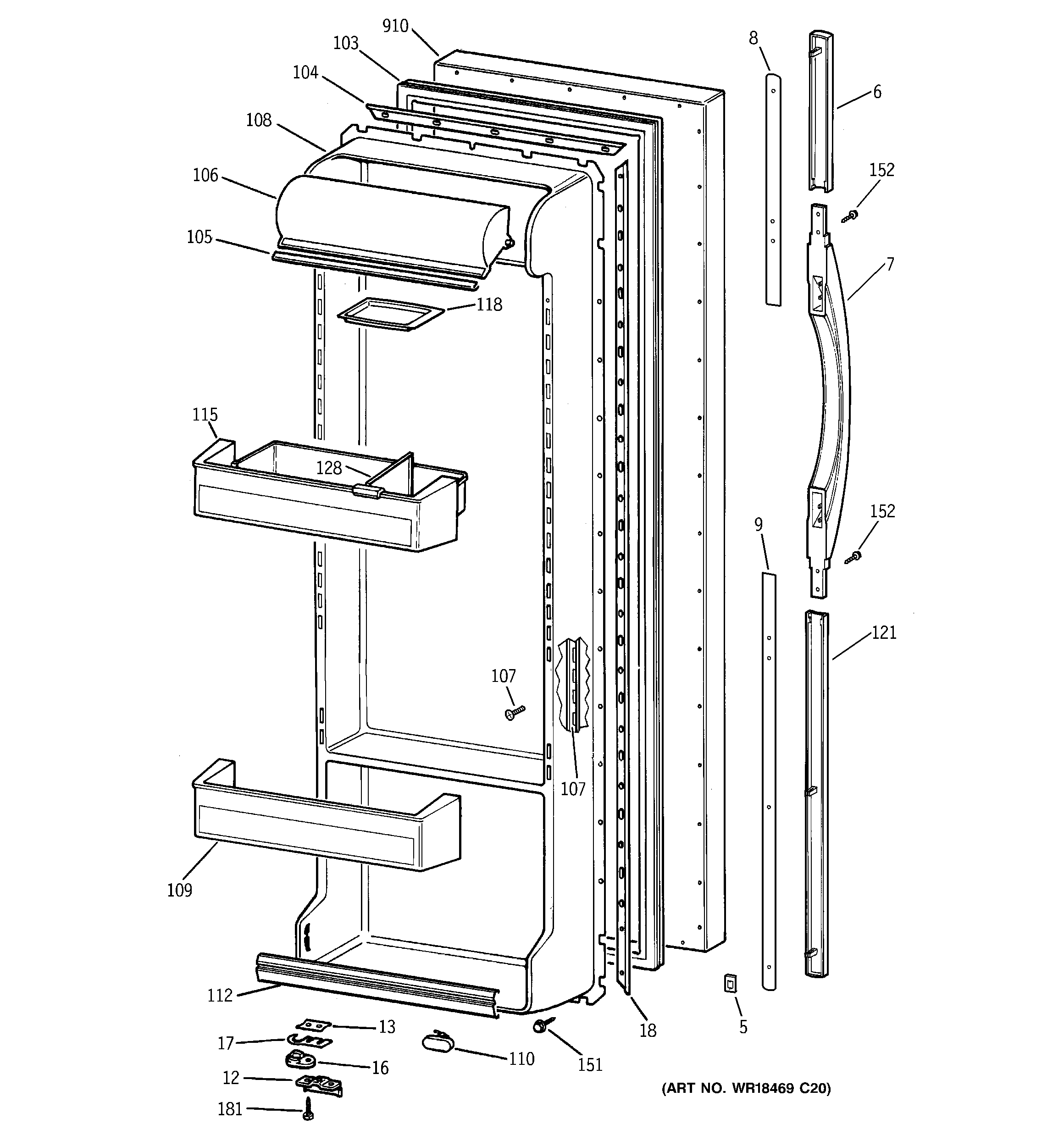 910
103
104
108
106
105
118
115
128
107
107
109
112
13
17
16
12
181
110
151
18
5
8
6
152
7
152
9
121
(ART NO. WR18469 C20)