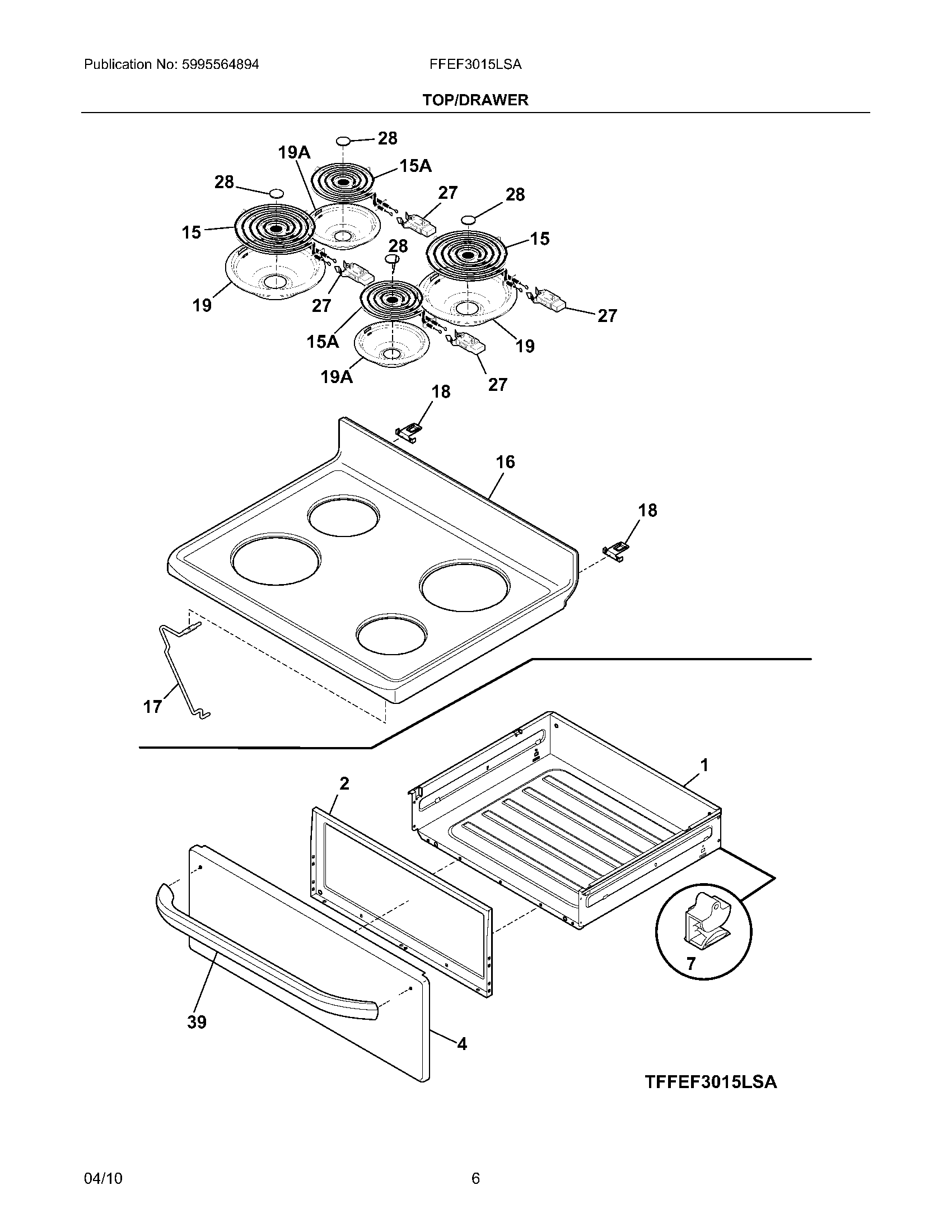 Publication No: 5995564894

FFEF3015LSA

TOP/DRAWER

28
19A
15A
28
27
28
15
15
28
19
27
27
15A
19
19A
27
18
16
18
17
1
2
7
39
4

TFFEF3015LSA

04/10

6