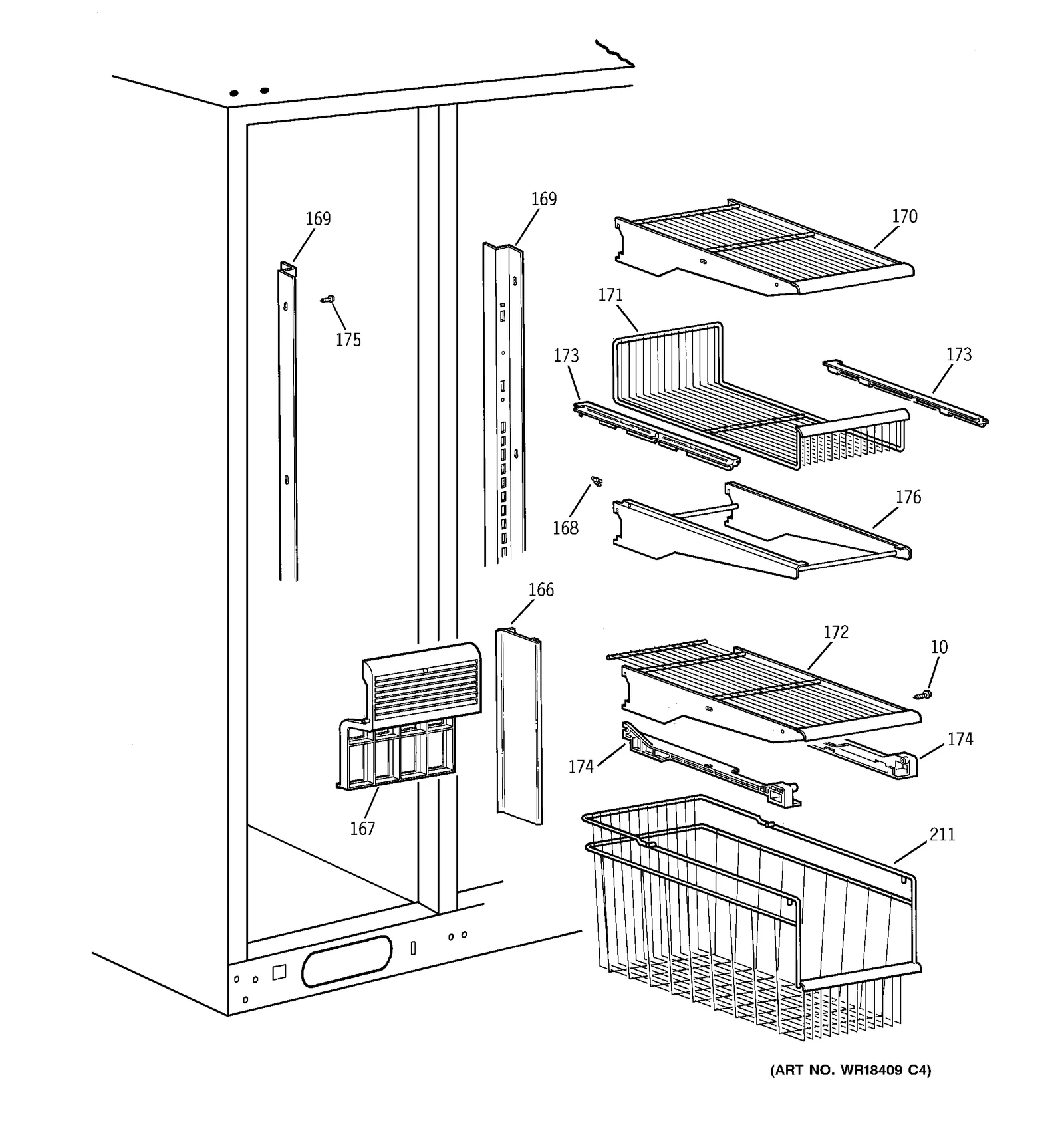 169
169
170
175
171
173
173
168
176
166
172
10
174
174
167
211
(ART NO. WR18409 C4)