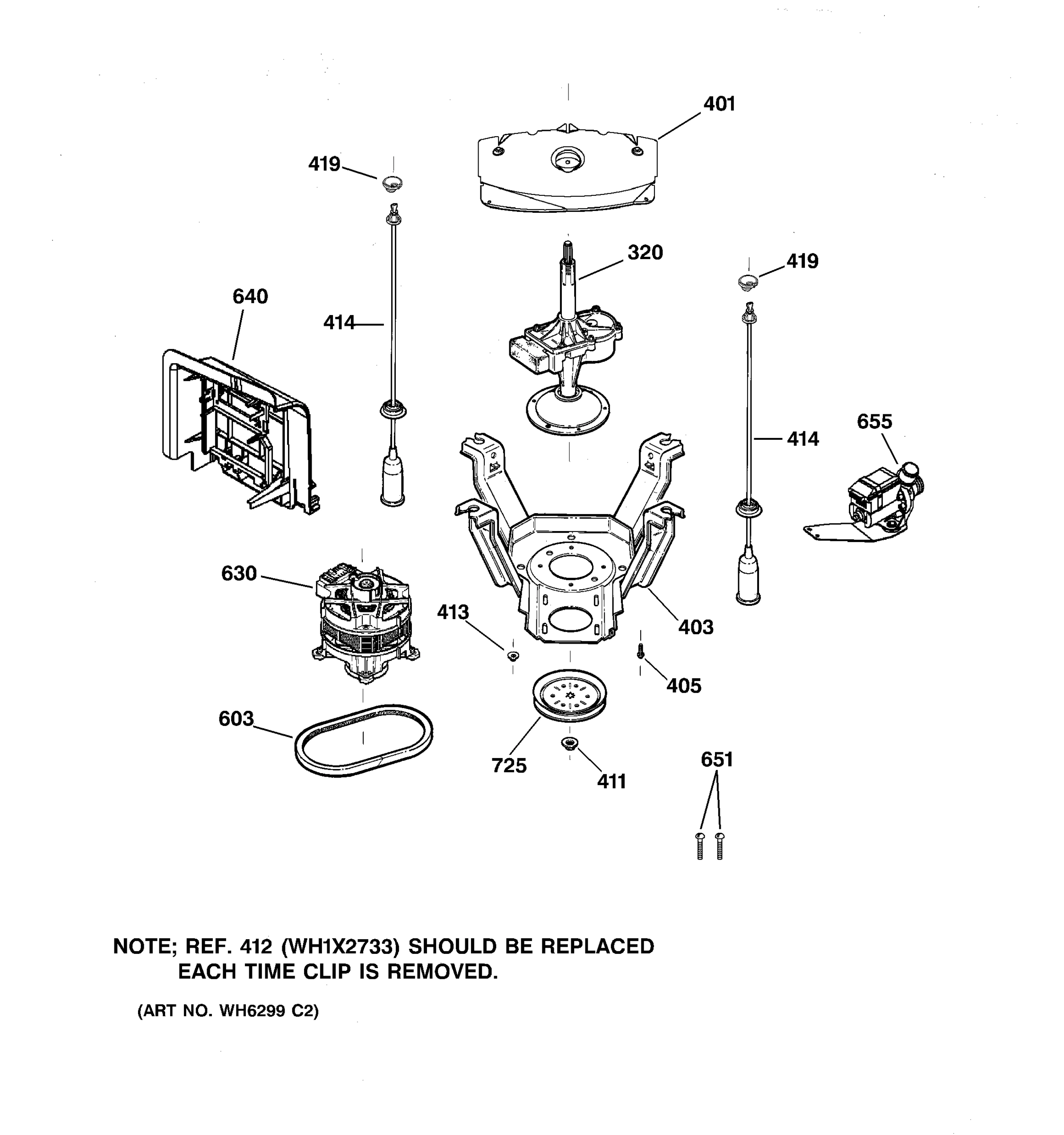 401

419

320

419

640

414

655

414

630

413

403

405

603

725

411

651

NOTE; REF. 412 (WH1X2733) SHOULD BE REPLACED EACH TIME CLIP IS REMOVED.

(ART NO. WH6299 C2)