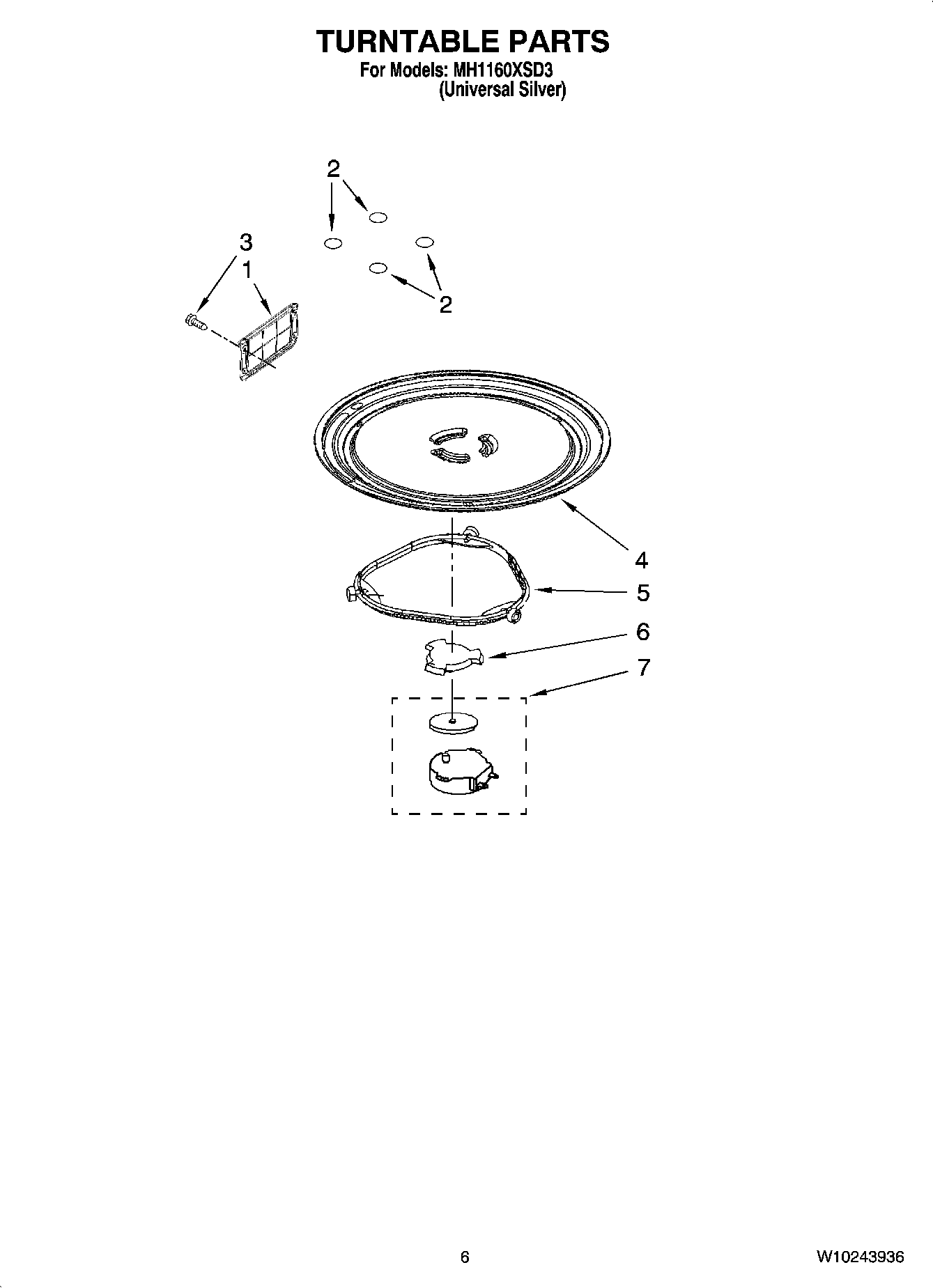 TURNTABLE PARTS
For Models: MH1160XSD3
(Universal Silver)

2
3
1
2
4
5
6
7

6

W10243936